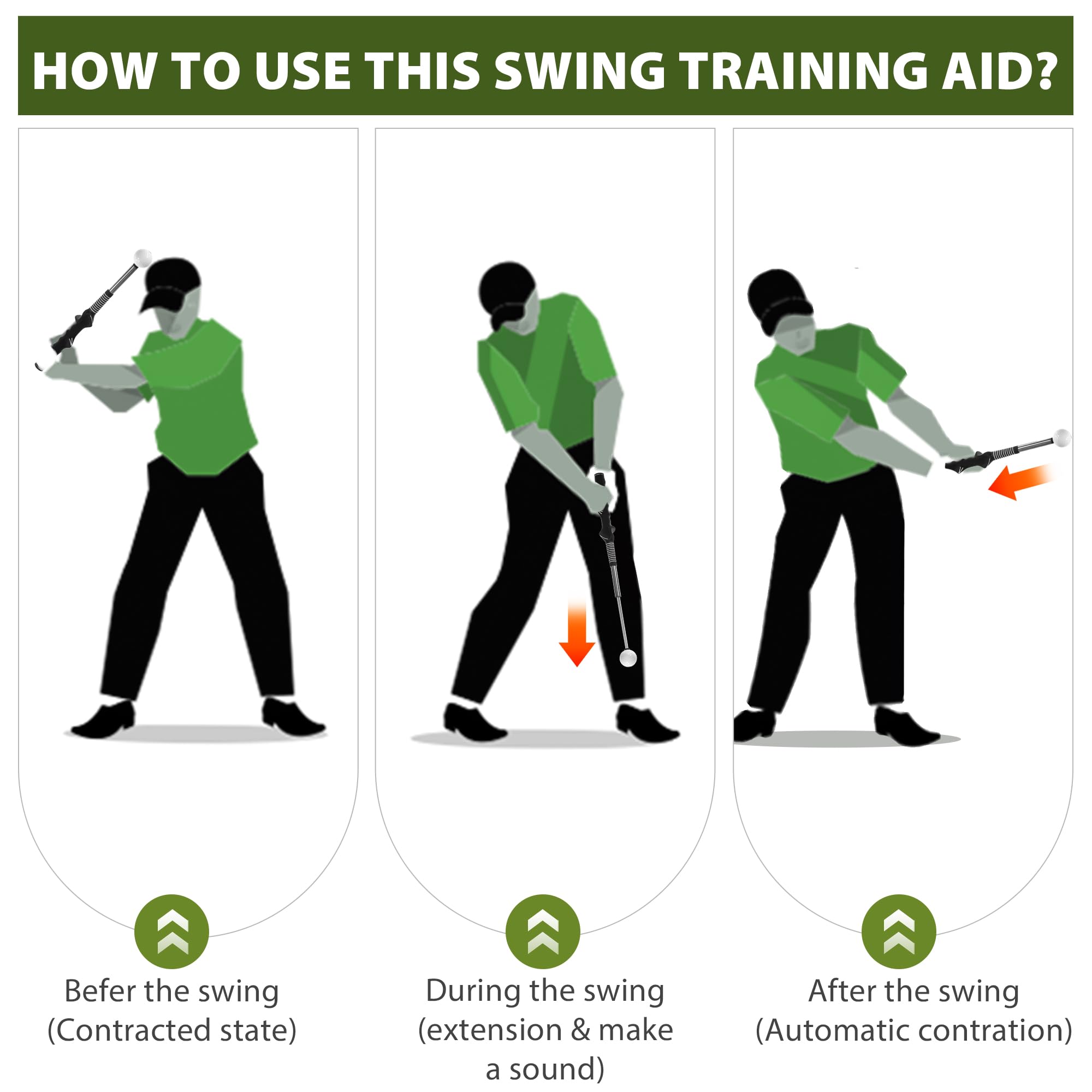 HOW TO USE THIS SWING TRAINING AID?

Befer the swing
(Contracted state)

During the swing
(extension & make a sound)

After the swing
(Automatic contration)