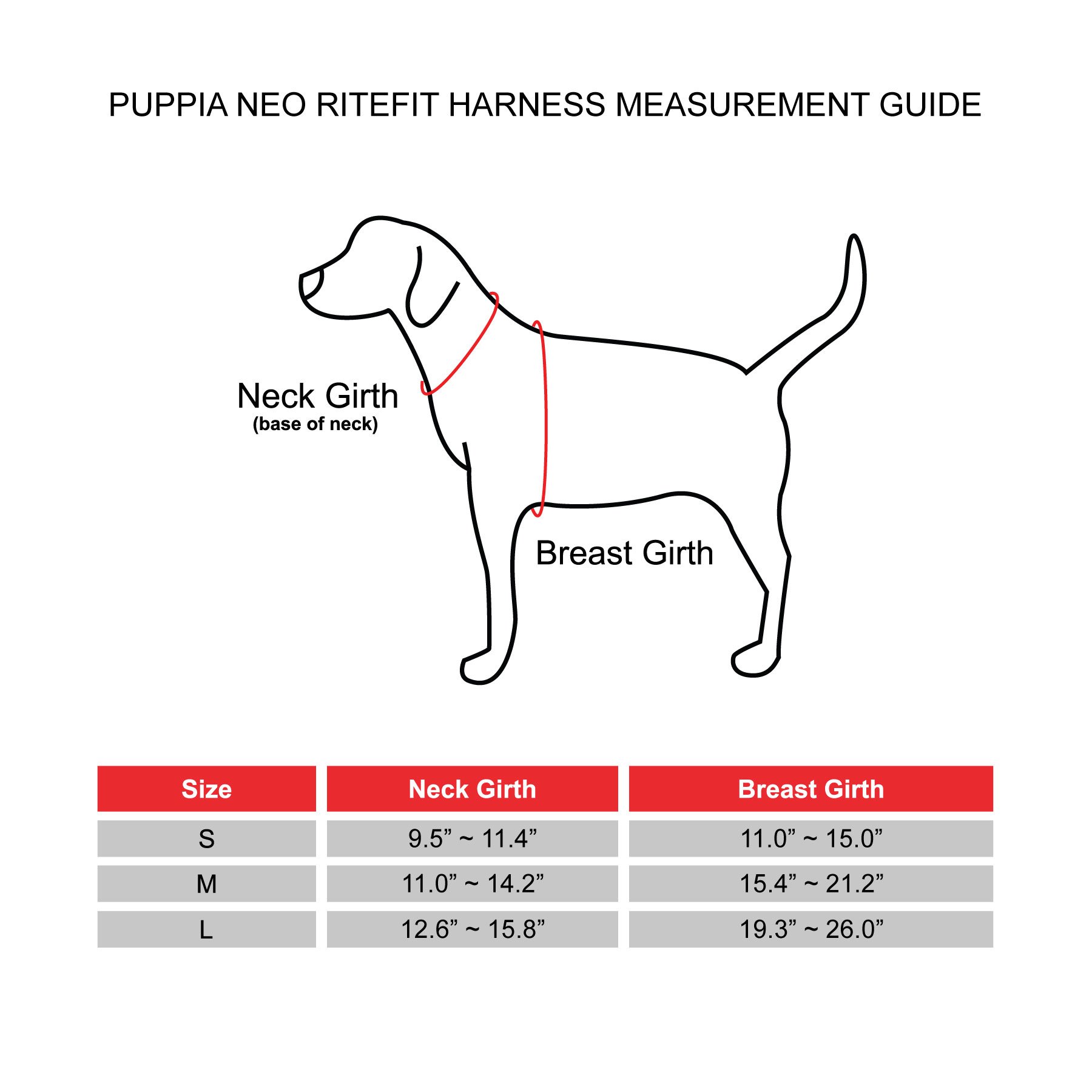 PUPPIA NEO RITEFIT HARNESS MEASUREMENT GUIDE

Neck Girth
(base of neck)

Breast Girth

| Size | Neck Girth | Breast Girth |
|---|---|---|
| S | 9.5” ~ 11.4” | 11.0” ~ 15.0” |
| M | 11.0” ~ 14.2” | 15.4” ~ 21.2” |
| L | 12.6” ~ 15.8” | 19.3” ~ 26.0” |