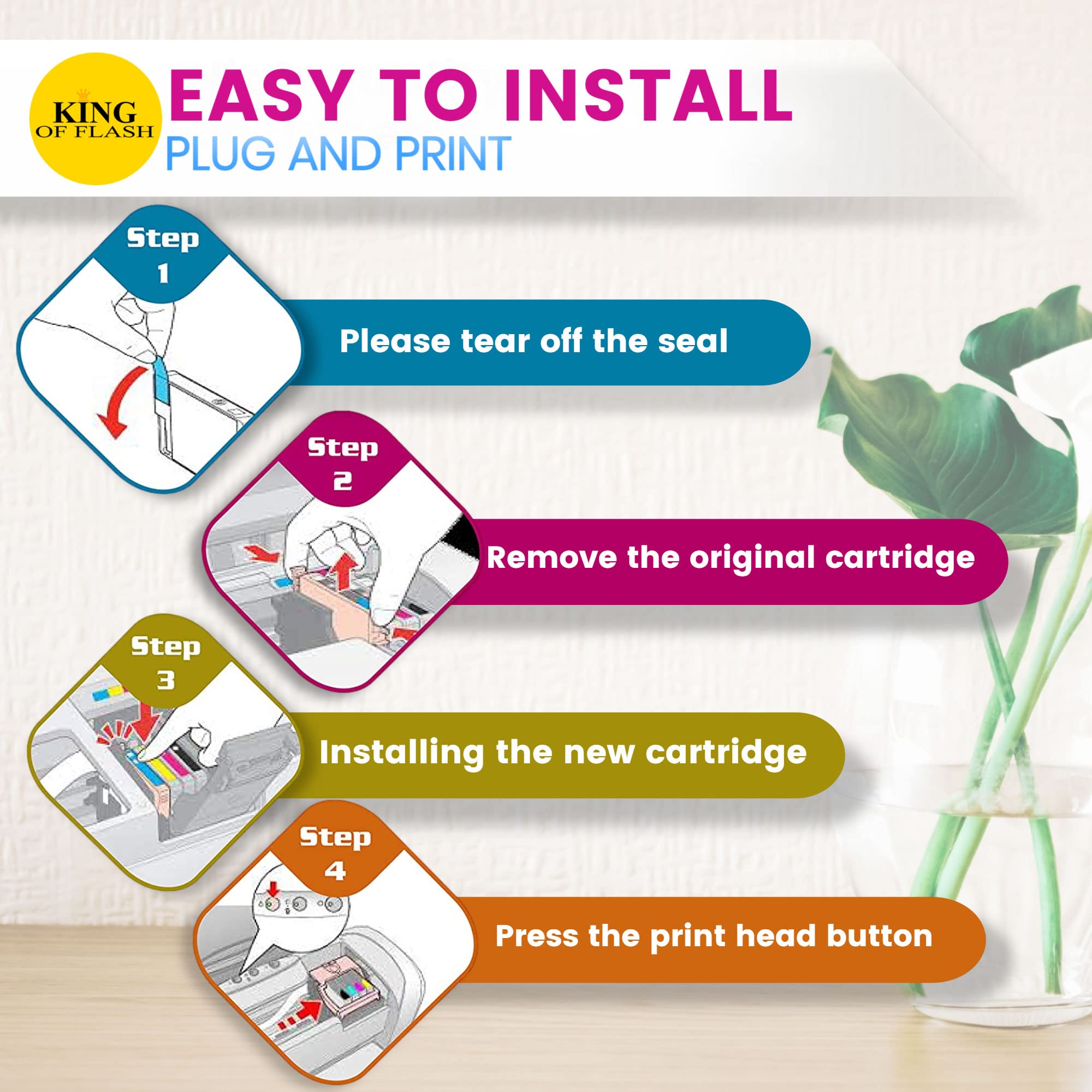 KING OF FLASH

EASY TO INSTALL
PLUG AND PRINT

Step 1
Please tear off the seal

Step 2
Remove the original cartridge

Step 3
Installing the new cartridge

Step 4
Press the print head button