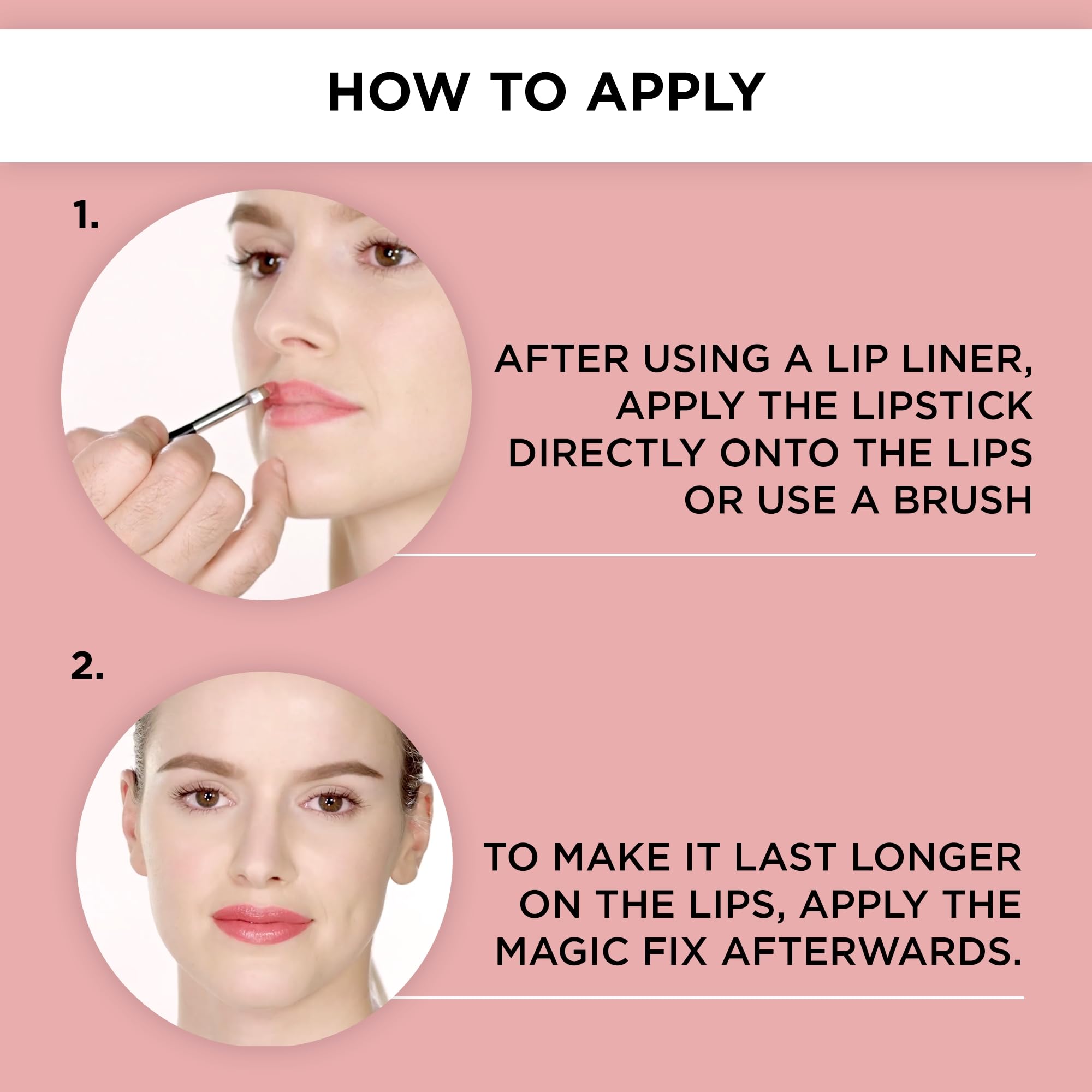 HOW TO APPLY

1.

AFTER USING A LIP LINER, APPLY THE LIPSTICK DIRECTLY ONTO THE LIPS OR USE A BRUSH

2.

TO MAKE IT LAST LONGER ON THE LIPS, APPLY THE MAGIC FIX AFTERWARDS.