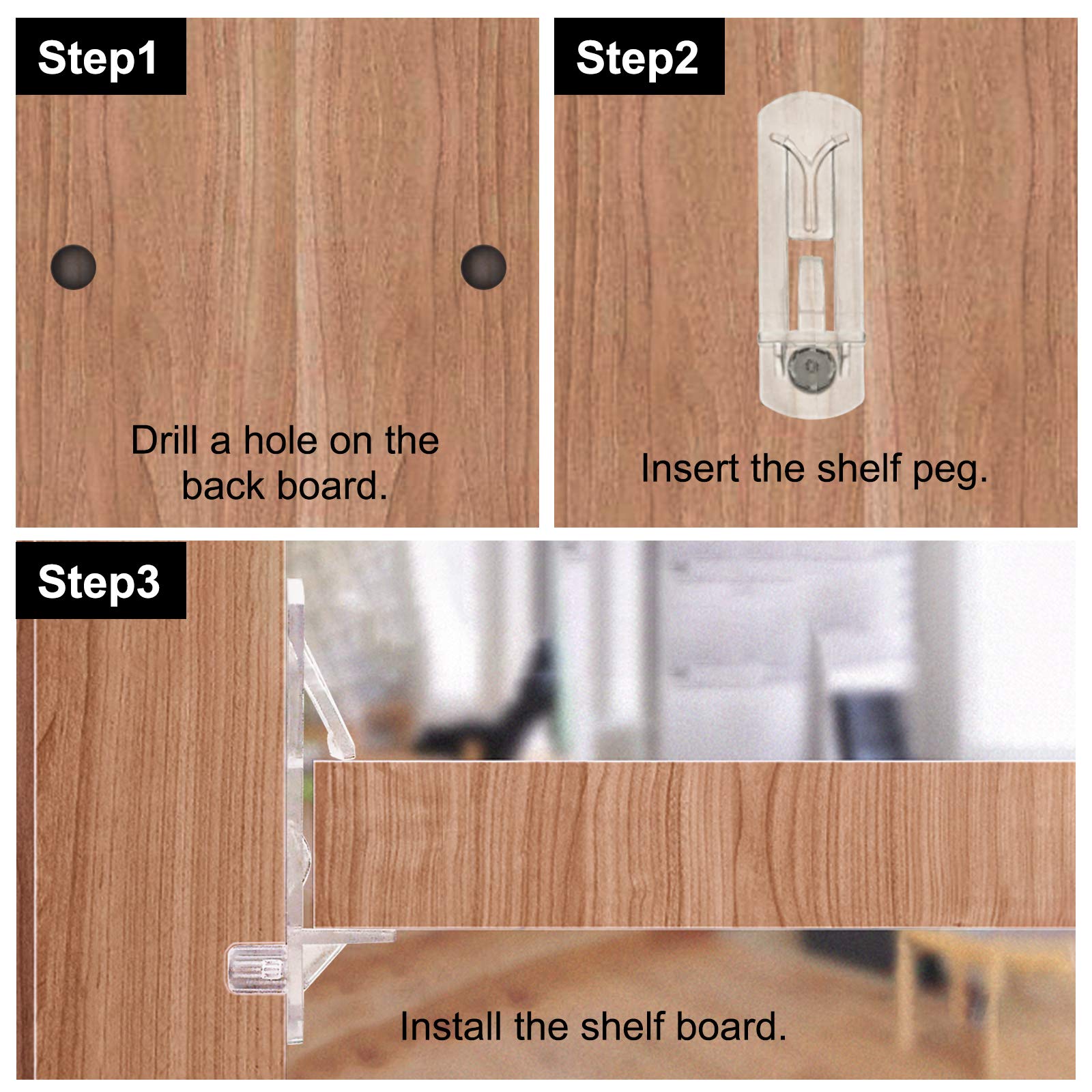 Step1

Drill a hole on the back board.

Step2

Insert the shelf peg.

Step3

Install the shelf board.