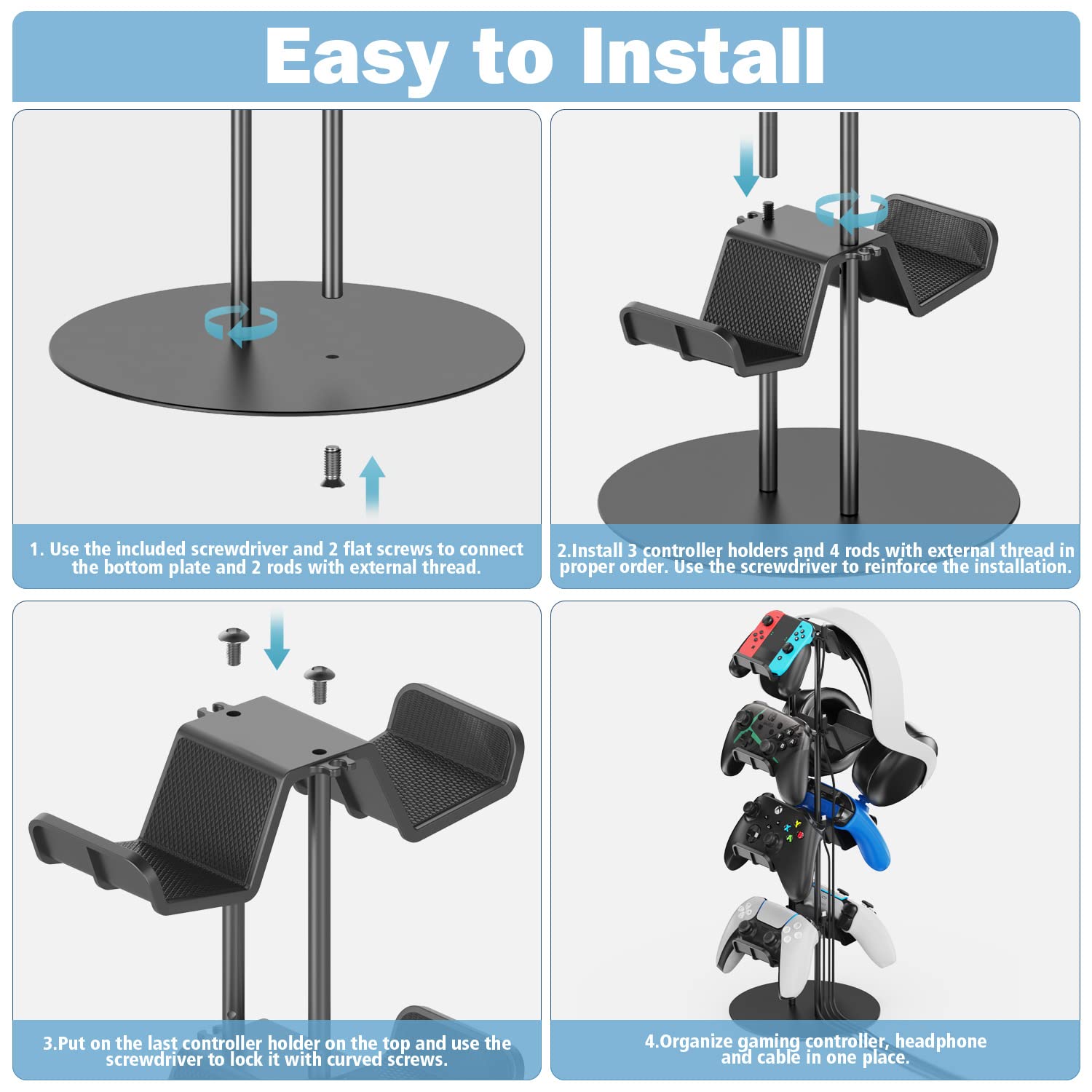 Easy to Install

1. Use the included screwdriver and 2 flat screws to connect the bottom plate and 2 rods with external thread.

2.Install 3 controller holders and 4 rods with external thread in proper order. Use the screwdriver to reinforce the installation.

3.Put on the last controller holder on the top and use the screwdriver to lock it with curved screws.

4.Organize gaming controller, headphone and cable in one place.