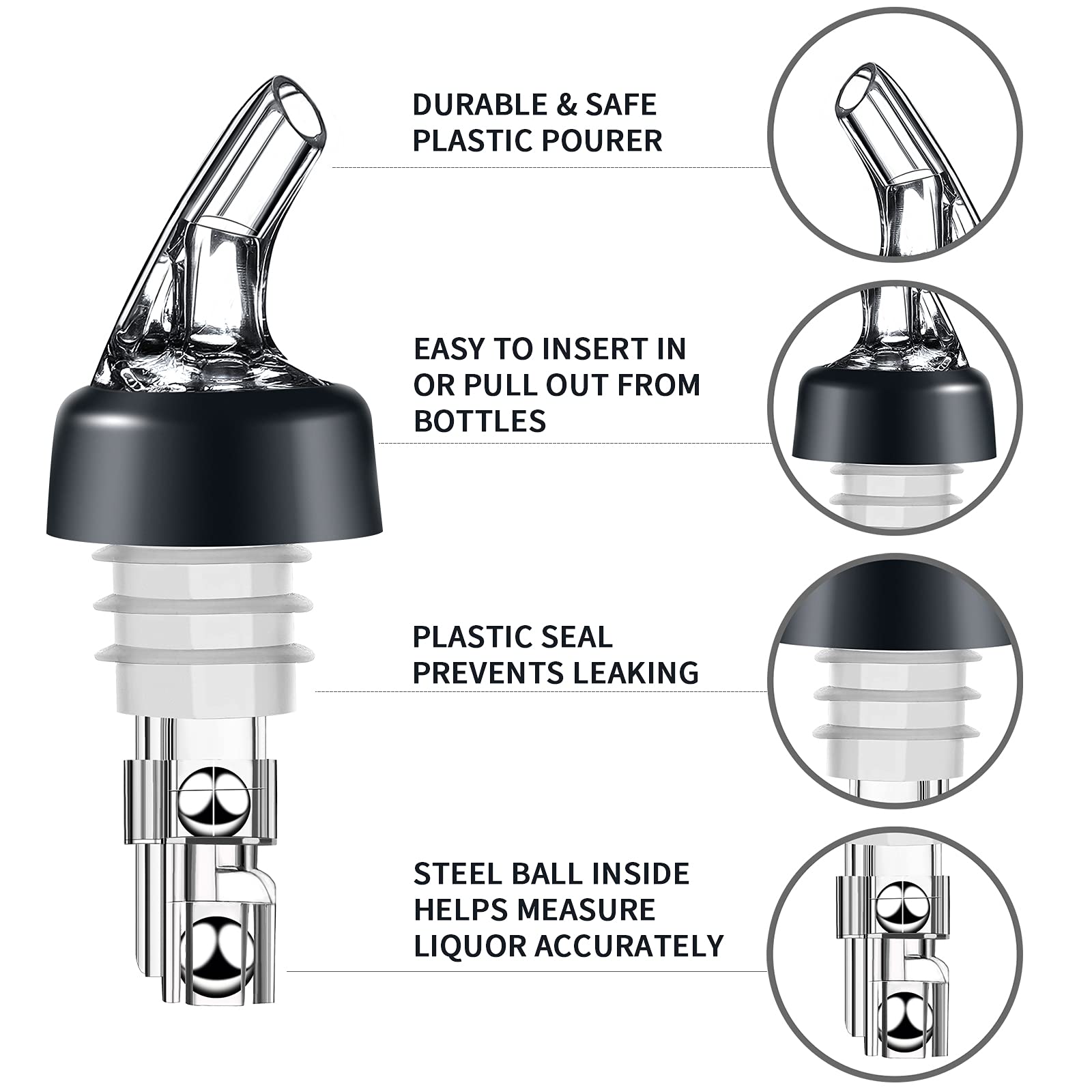 DURABLE & SAFE PLASTIC POURER

EASY TO INSERT IN OR PULL OUT FROM BOTTLES

PLASTIC SEAL PREVENTS LEAKING

STEEL BALL INSIDE HELPS MEASURE LIQUOR ACCURATELY