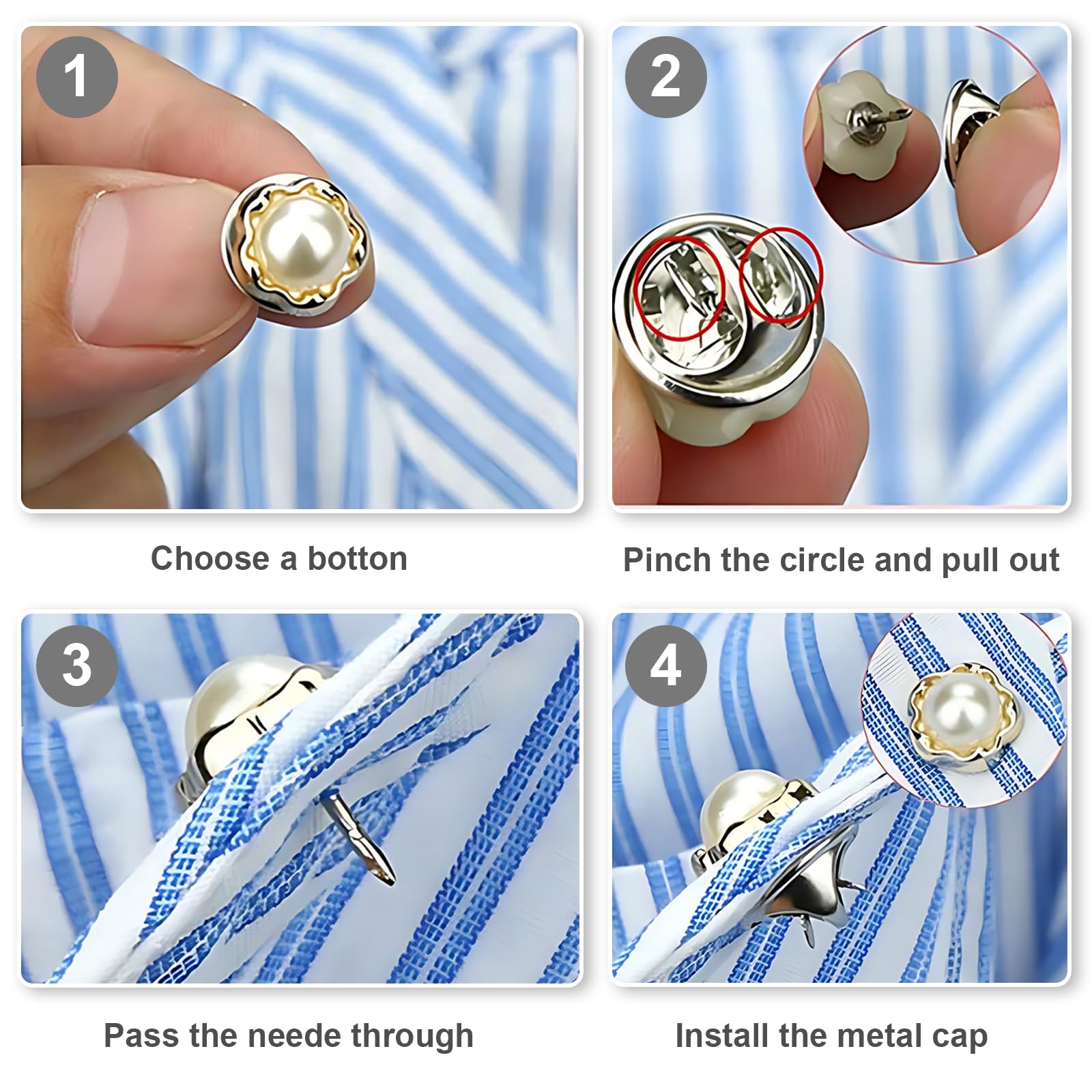 1

Choose a botton

2

Pinch the circle and pull out

3

Pass the neede through

4

Install the metal cap