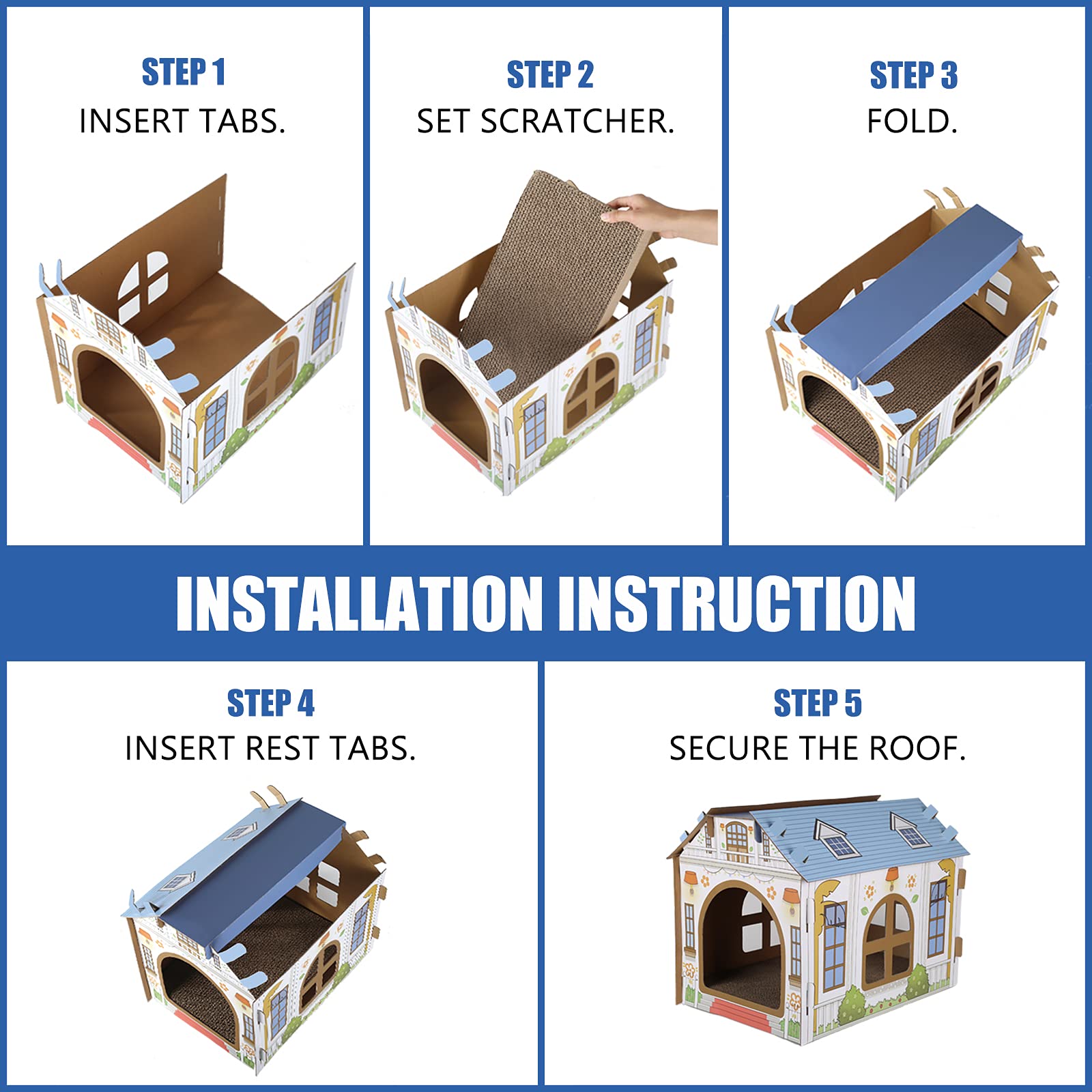 STEP 1
INSERT TABS.

STEP 2
SET SCRATCHER.

STEP 3
FOLD.

INSTALLATION INSTRUCTION

STEP 4
INSERT REST TABS.

STEP 5
SECURE THE ROOF.