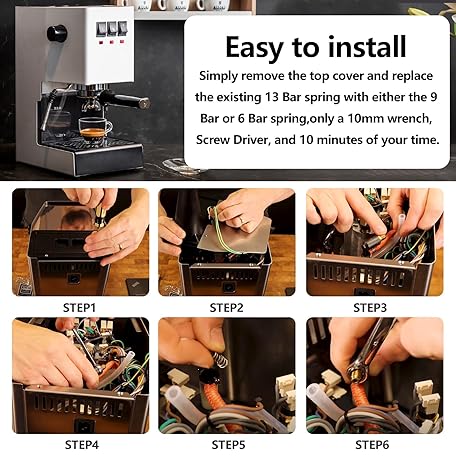 Easy to install

Simply remove the top cover and replace the existing 13 Bar spring with either the 9 Bar or 6 Bar spring,only a 10mm wrench, Screw Driver, and 10 minutes of your time.

STEP1

STEP2

STEP3

STEP4

STEP5

STEP6