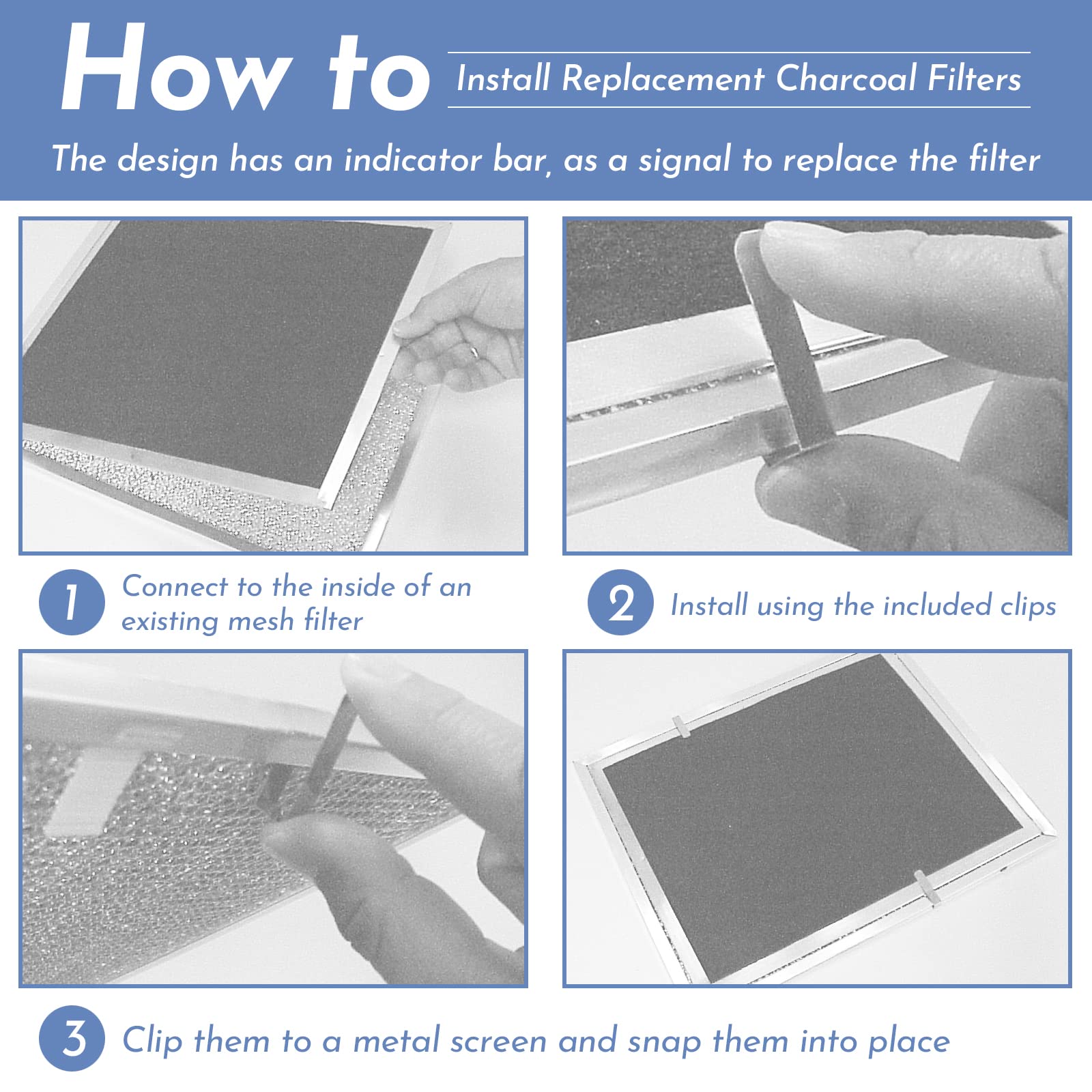 How to Install Replacement Charcoal Filters

The design has an indicator bar, as a signal to replace the filter

1 Connect to the inside of an existing mesh filter

2 Install using the included clips

3 Clip them to a metal screen and snap them into place