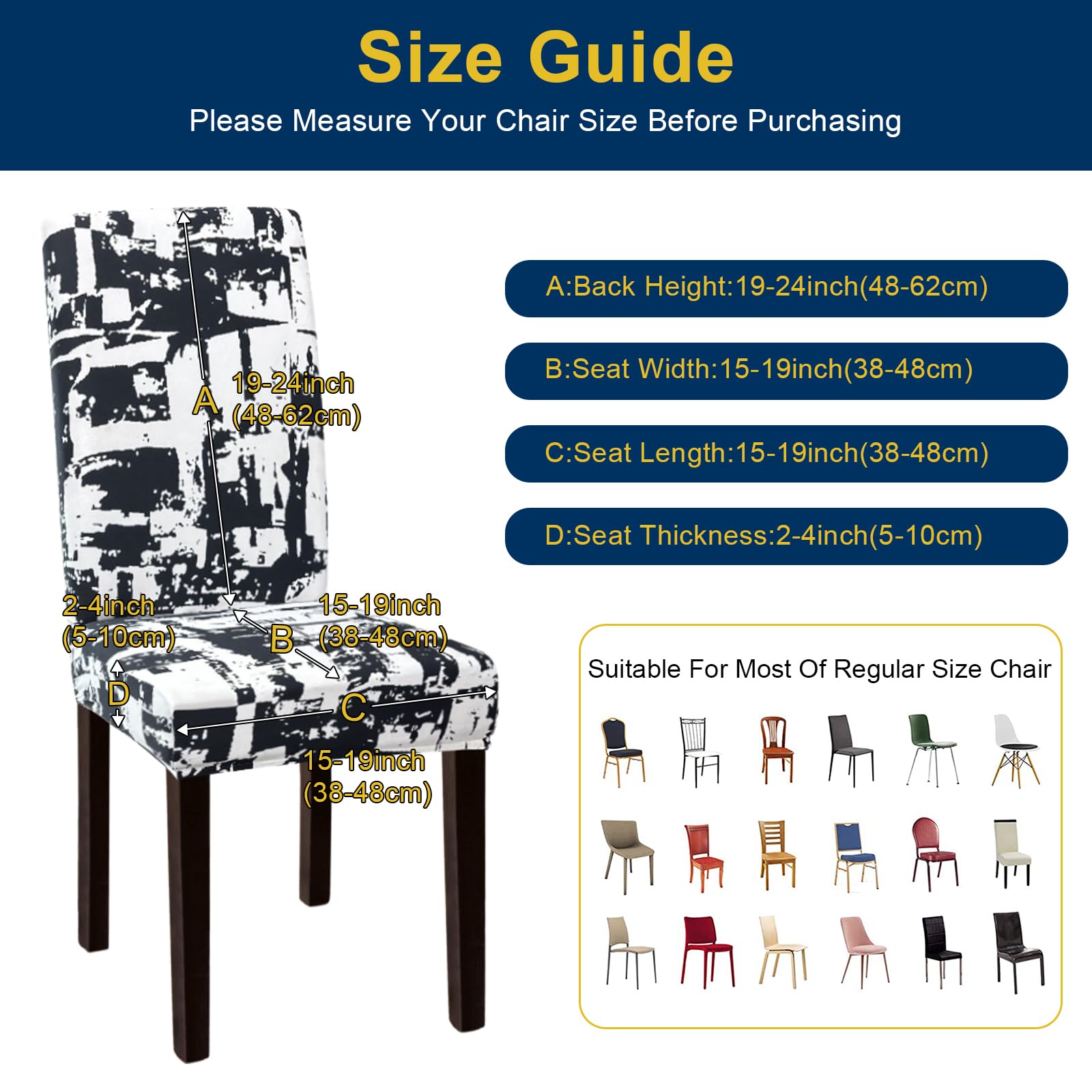 Size Guide

Please Measure Your Chair Size Before Purchasing

A

19-24inch
(48-62cm)

2-4inch
(5-10cm)

B

15-19inch
(38-48cm)

D

C

15-19inch
(38-48cm)

A:Back Height:19-24inch(48-62cm)

B:Seat Width:15-19inch(38-48cm)

C:Seat Length:15-19inch(38-48cm)

D:Seat Thickness:2-4inch(5-10cm)

Suitable For Most Of Regular Size Chair