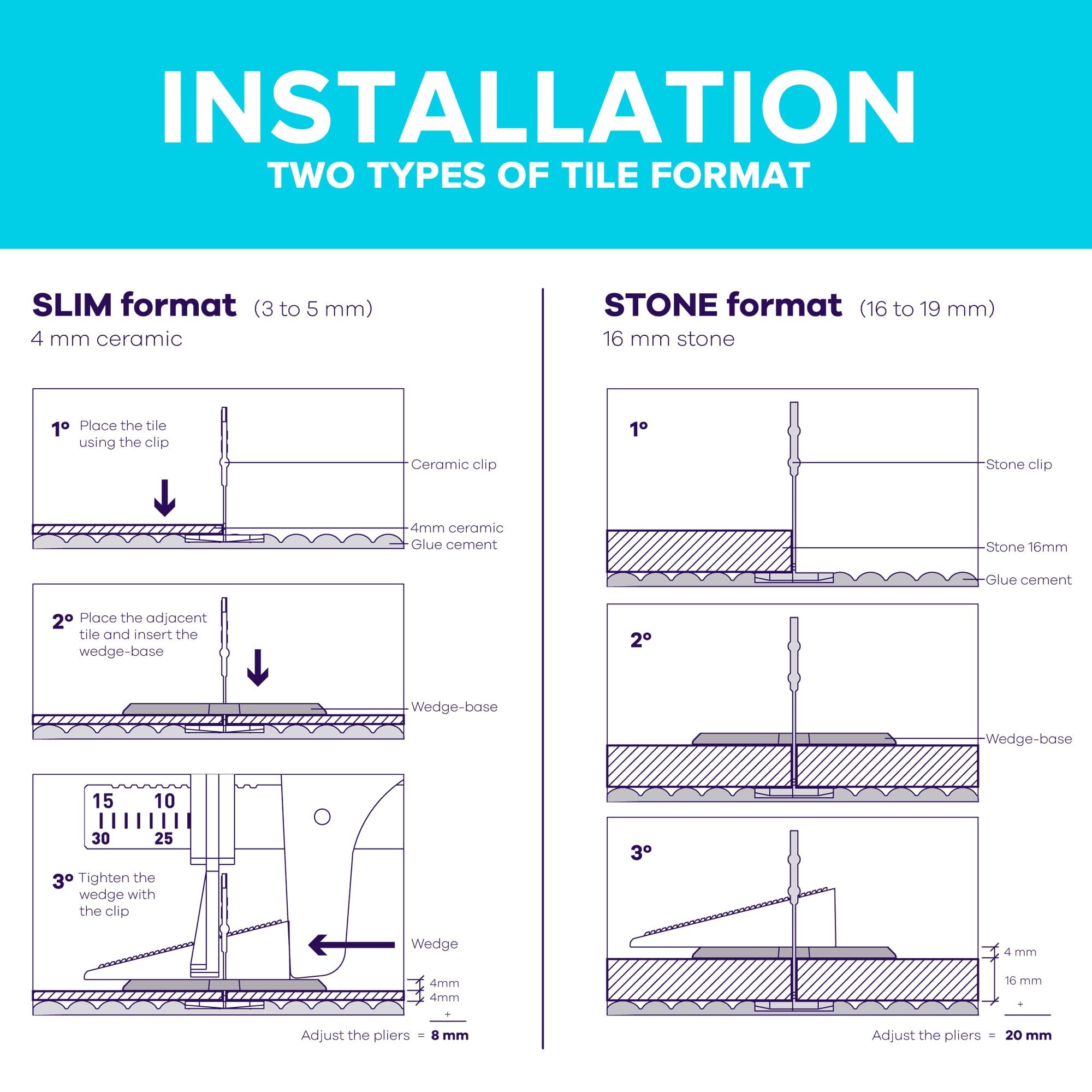 INSTALLATION
TWO TYPES OF TILE FORMAT

SLIM format (3 to 5 mm)
4 mm ceramic

1º Place the tile using the clip

Ceramic clip
4mm ceramic
Glue cement

2º Place the adjacent tile and insert the wedge-base

Wedge-base

15 10
30 25

3º Tighten the wedge with the clip

Wedge
4mm
4mm
+
Adjust the pliers = 8 mm

STONE format (16 to 19 mm)
16 mm stone

1º

Stone clip
Stone 16mm
Glue cement

2º

Wedge-base

3º

4 mm
16 mm
+
Adjust the pliers = 20 mm