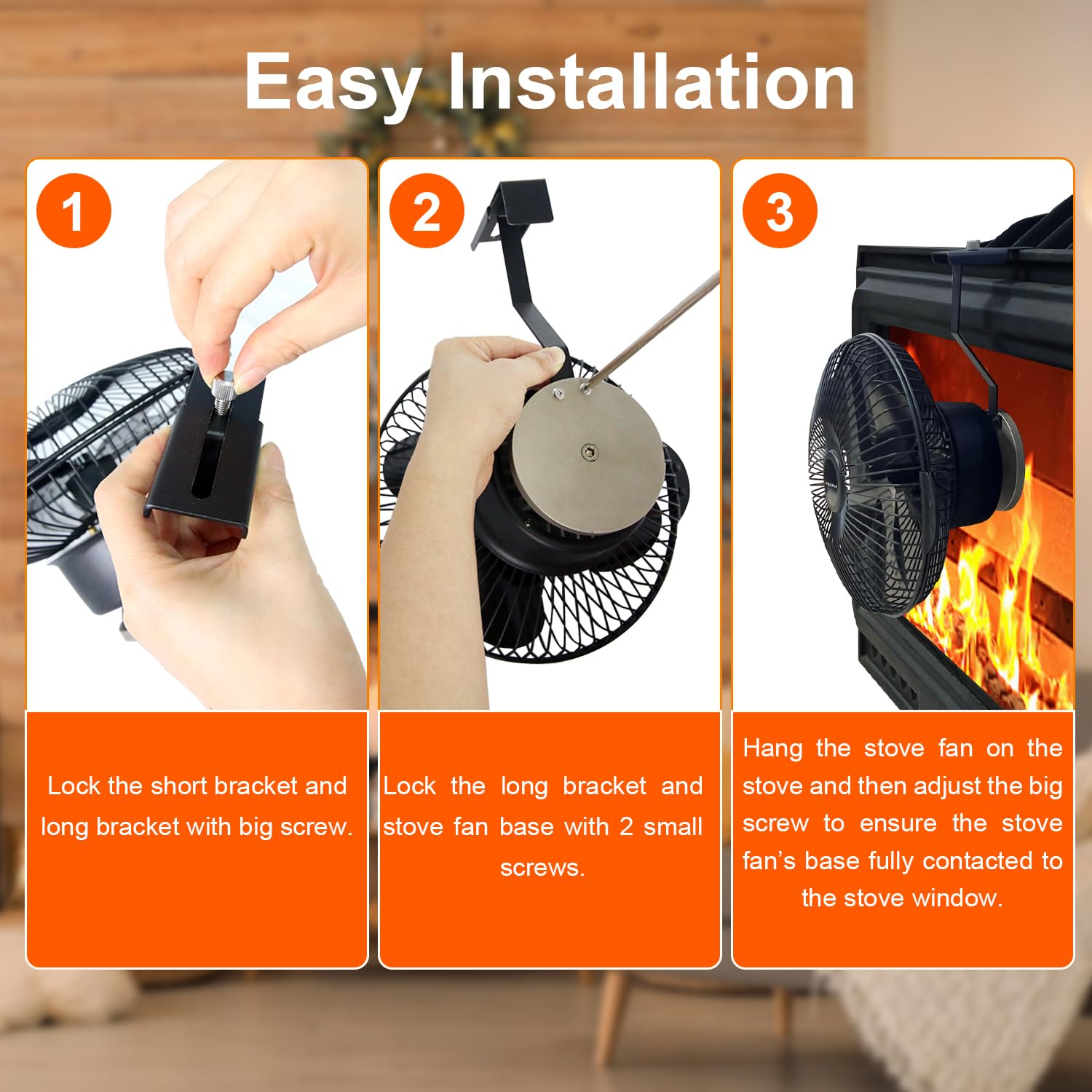 Easy Installation

1

Lock the short bracket and long bracket with big screw.

2

Lock the long bracket and stove fan base with 2 small screws.

3

Hang the stove fan on the stove and then adjust the big screw to ensure the stove fan's base fully contacted to the stove window.