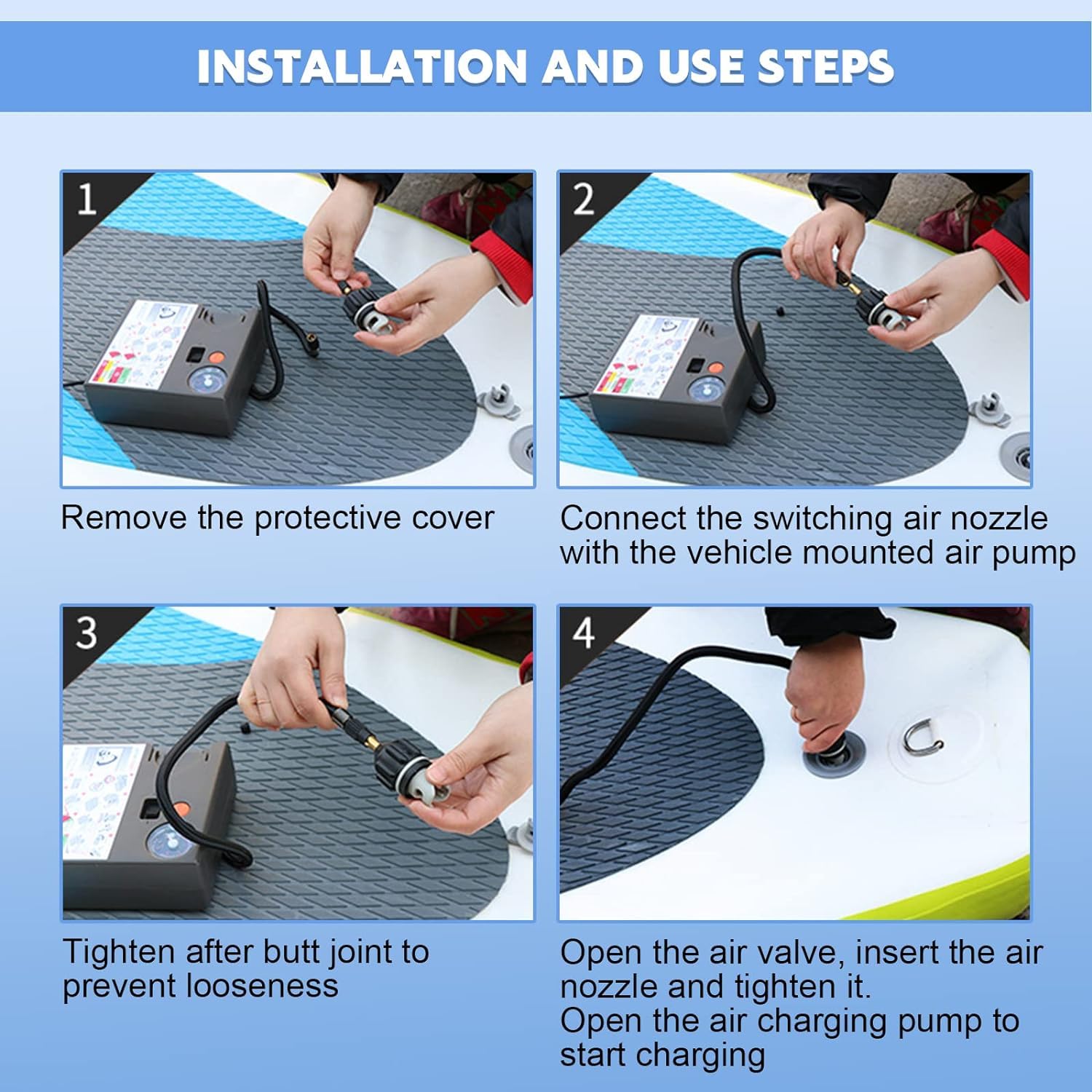 INSTALLATION AND USE STEPS

1

Remove the protective cover

2

Connect the switching air nozzle with the vehicle mounted air pump

3

Tighten after butt joint to prevent looseness

4

Open the air valve, insert the air nozzle and tighten it.
Open the air charging pump to start charging