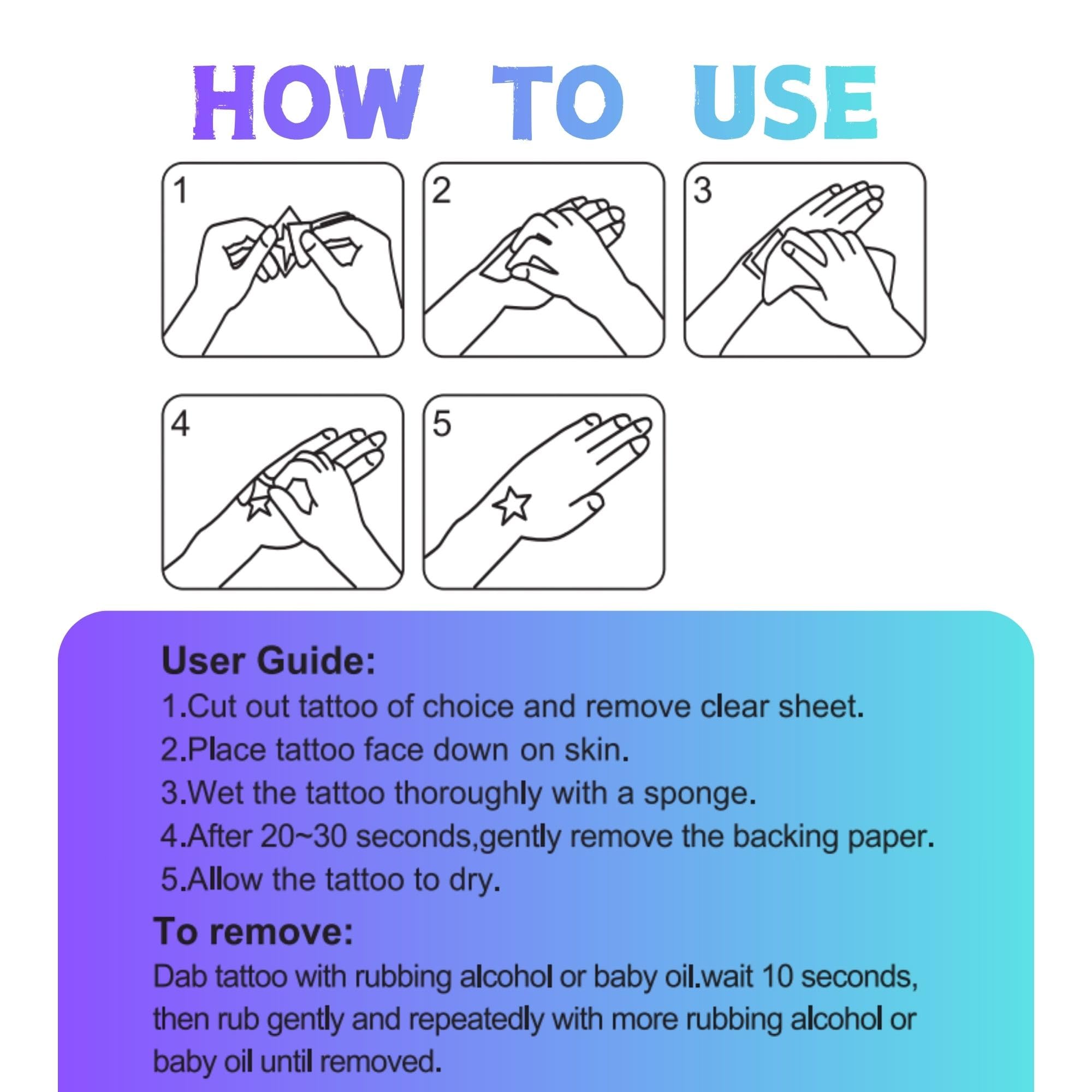 HOW TO USE

1

2

3

4

5

User Guide:
1.Cut out tattoo of choice and remove clear sheet.
2.Place tattoo face down on skin.
3.Wet the tattoo thoroughly with a sponge.
4.After 20~30 seconds,gently remove the backing paper.
5.Allow the tattoo to dry.

To remove:
Dab tattoo with rubbing alcohol or baby oil.wait 10 seconds, then rub gently and repeatedly with more rubbing alcohol or baby oil until removed.