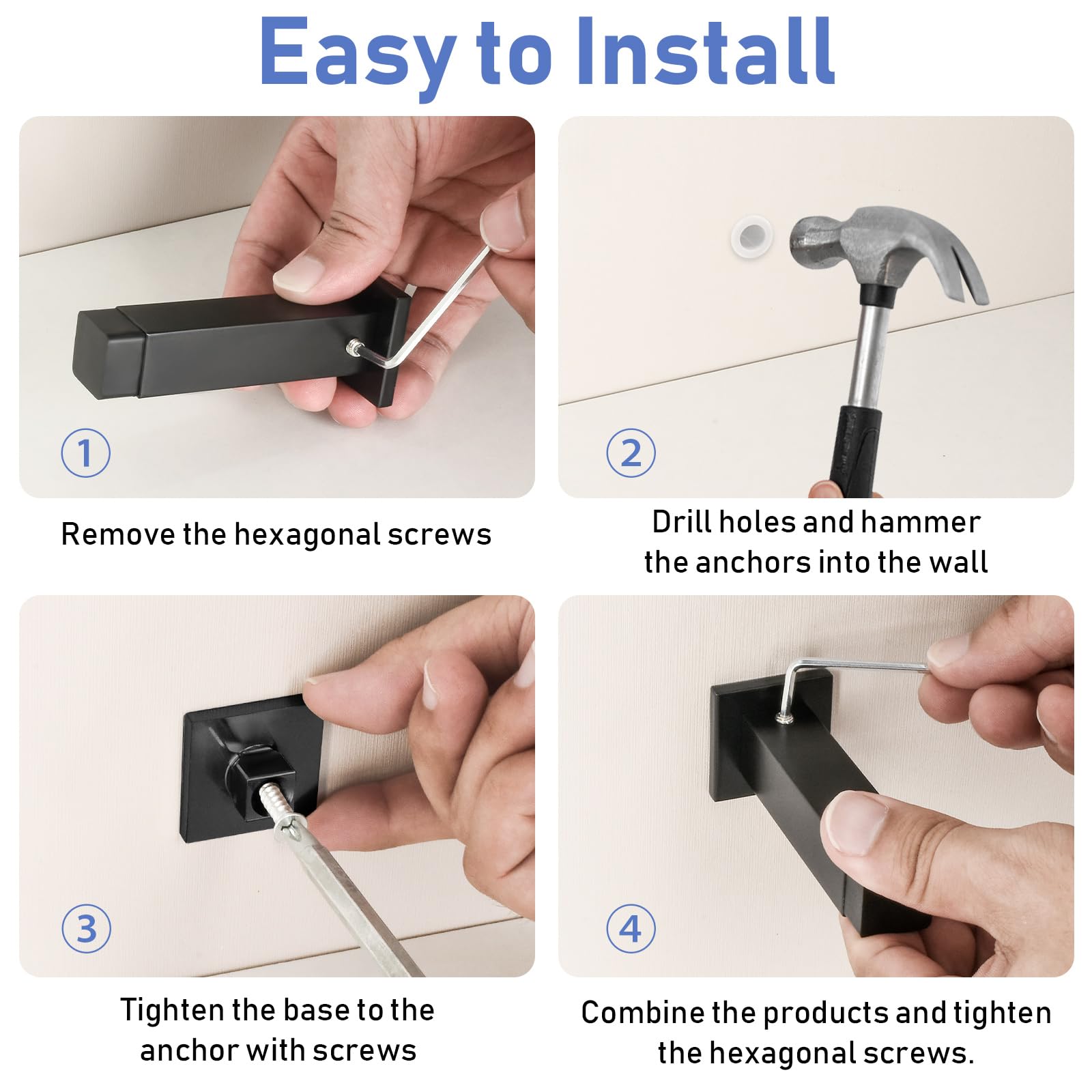 Easy to Install

①

Remove the hexagonal screws

②

Drill holes and hammer the anchors into the wall

③

Tighten the base to the anchor with screws

④

Combine the products and tighten the hexagonal screws.