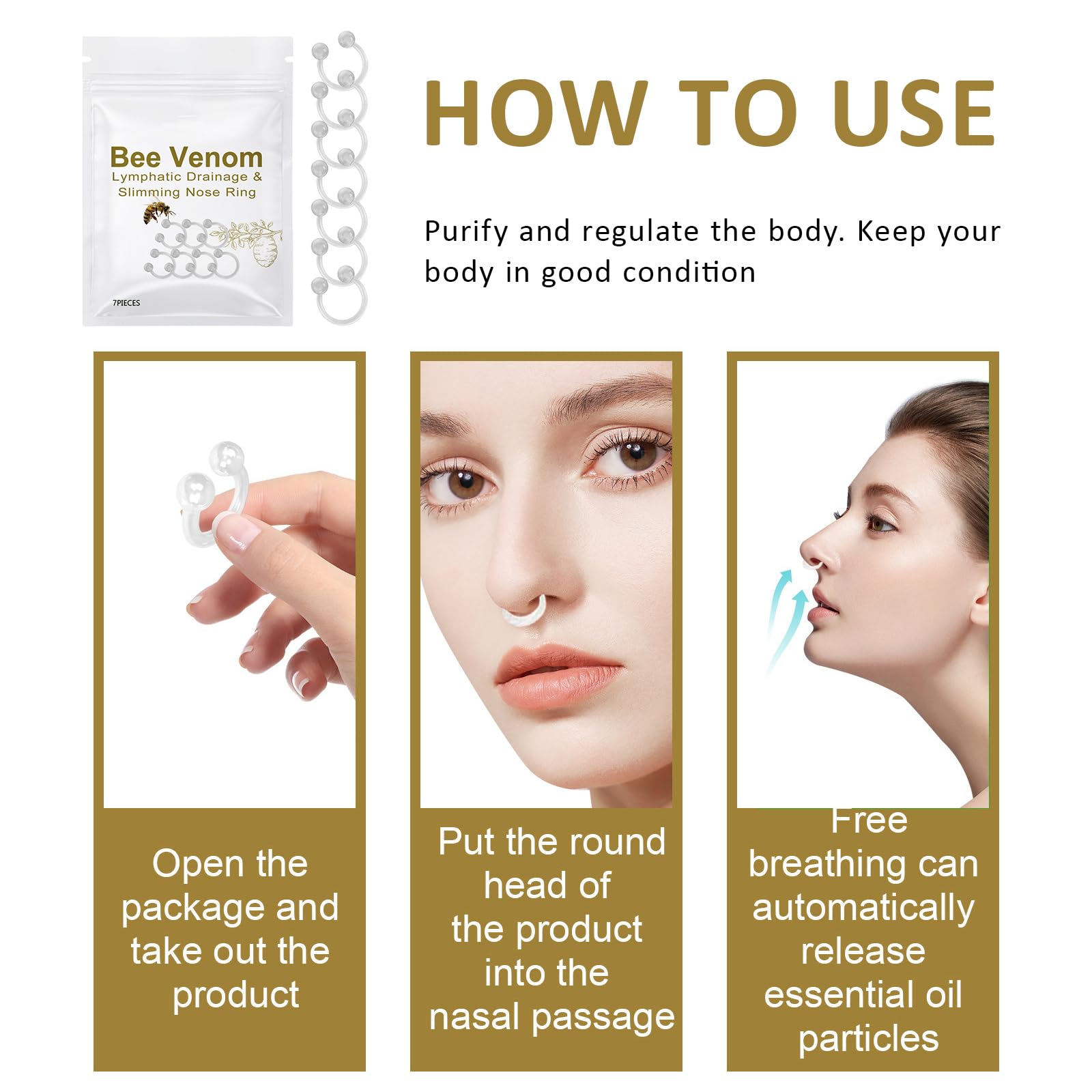 Bee Venom
Lymphatic Drainage & Slimming Nose Ring

7PIECES

HOW TO USE

Purify and regulate the body. Keep your body in good condition

Open the package and take out the product

Put the round head of the product into the nasal passage

Free breathing can automatically release essential oil particles