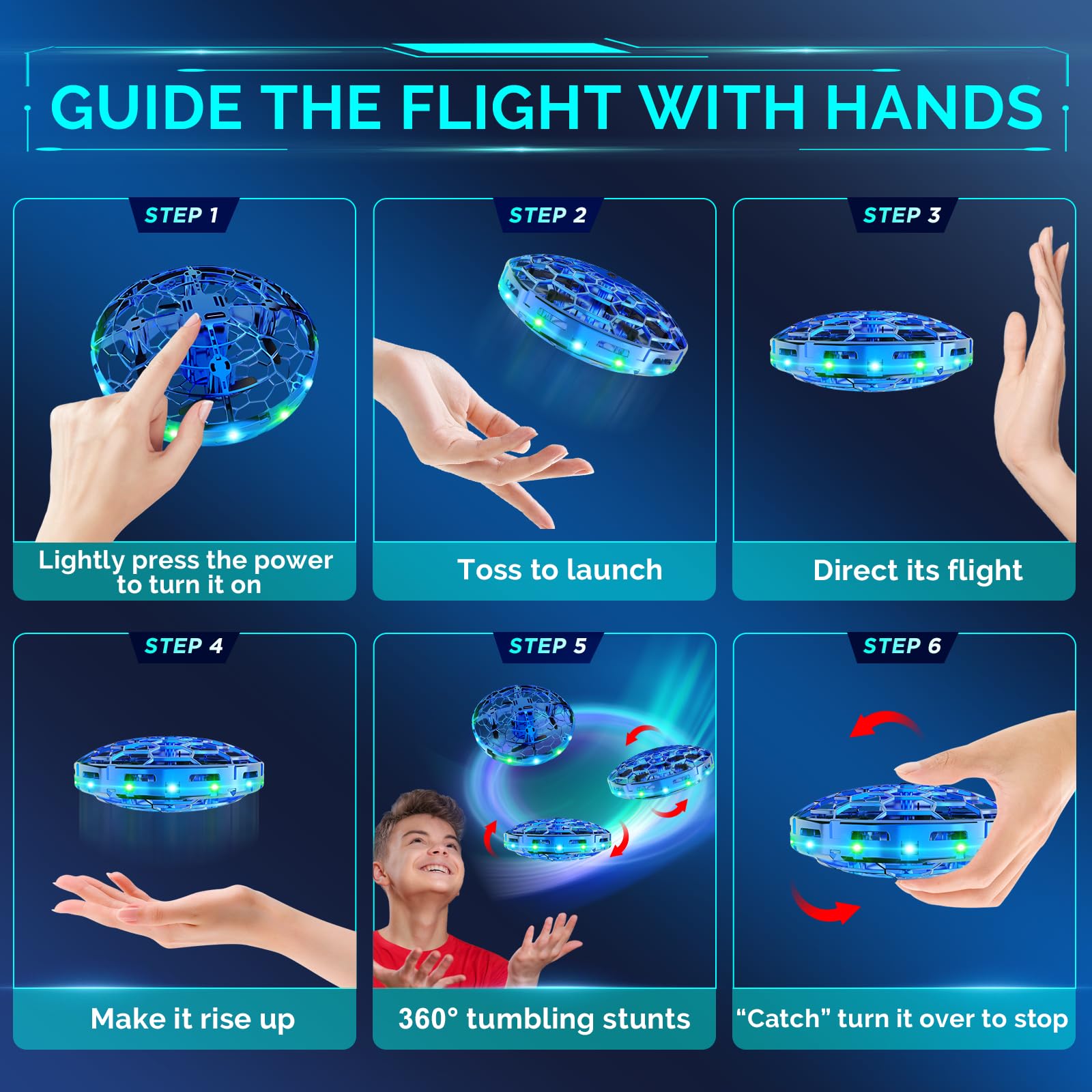 GUIDE THE FLIGHT WITH HANDS

STEP 1

Lightly press the power to turn it on

STEP 2

Toss to launch

STEP 3

Direct its flight

STEP 4

Make it rise up

STEP 5

360° tumbling stunts

STEP 6

“Catch” turn it over to stop