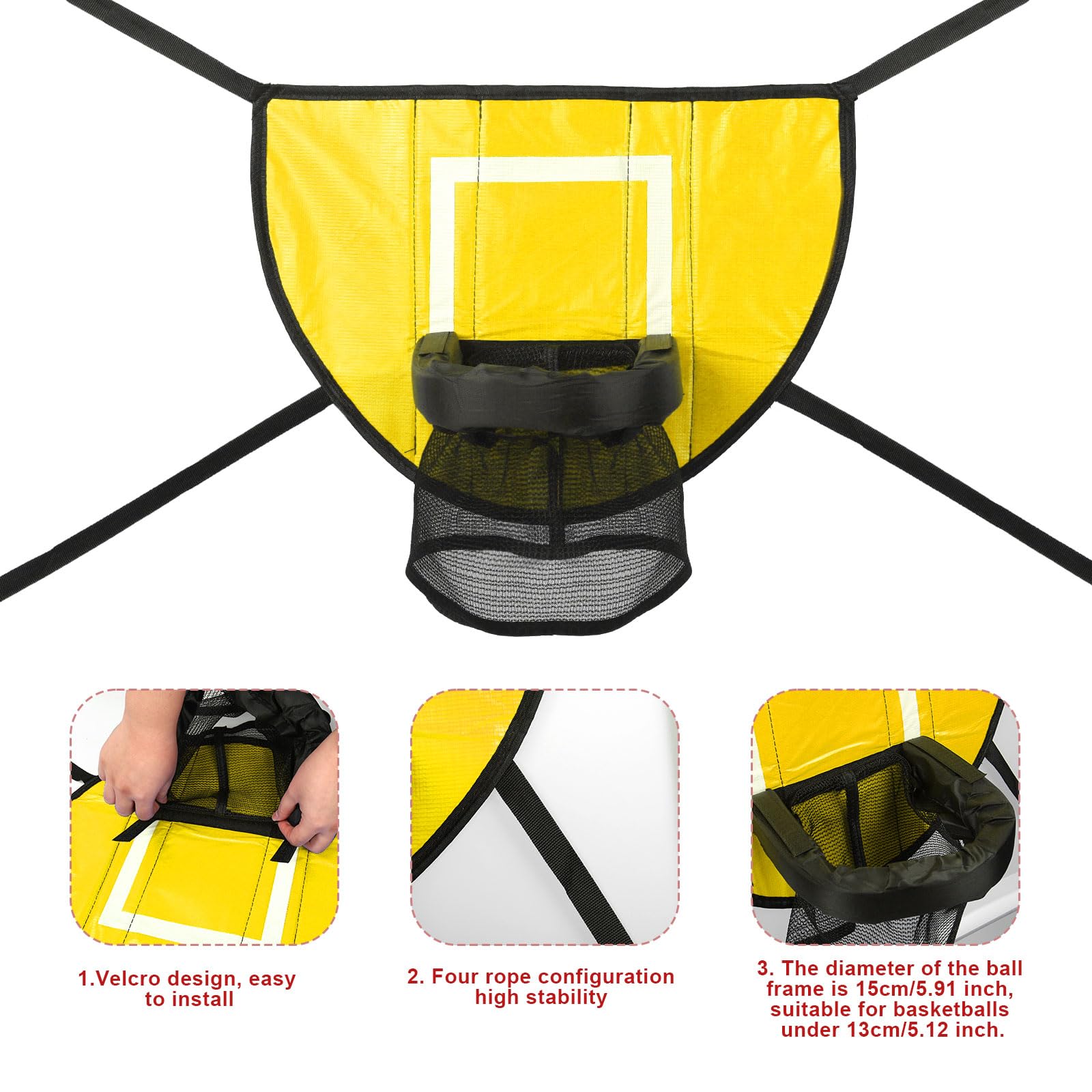 1.Velcro design, easy to install

2. Four rope configuration high stability

3. The diameter of the ball frame is 15cm/5.91 inch, suitable for basketballs under 13cm/5.12 inch.