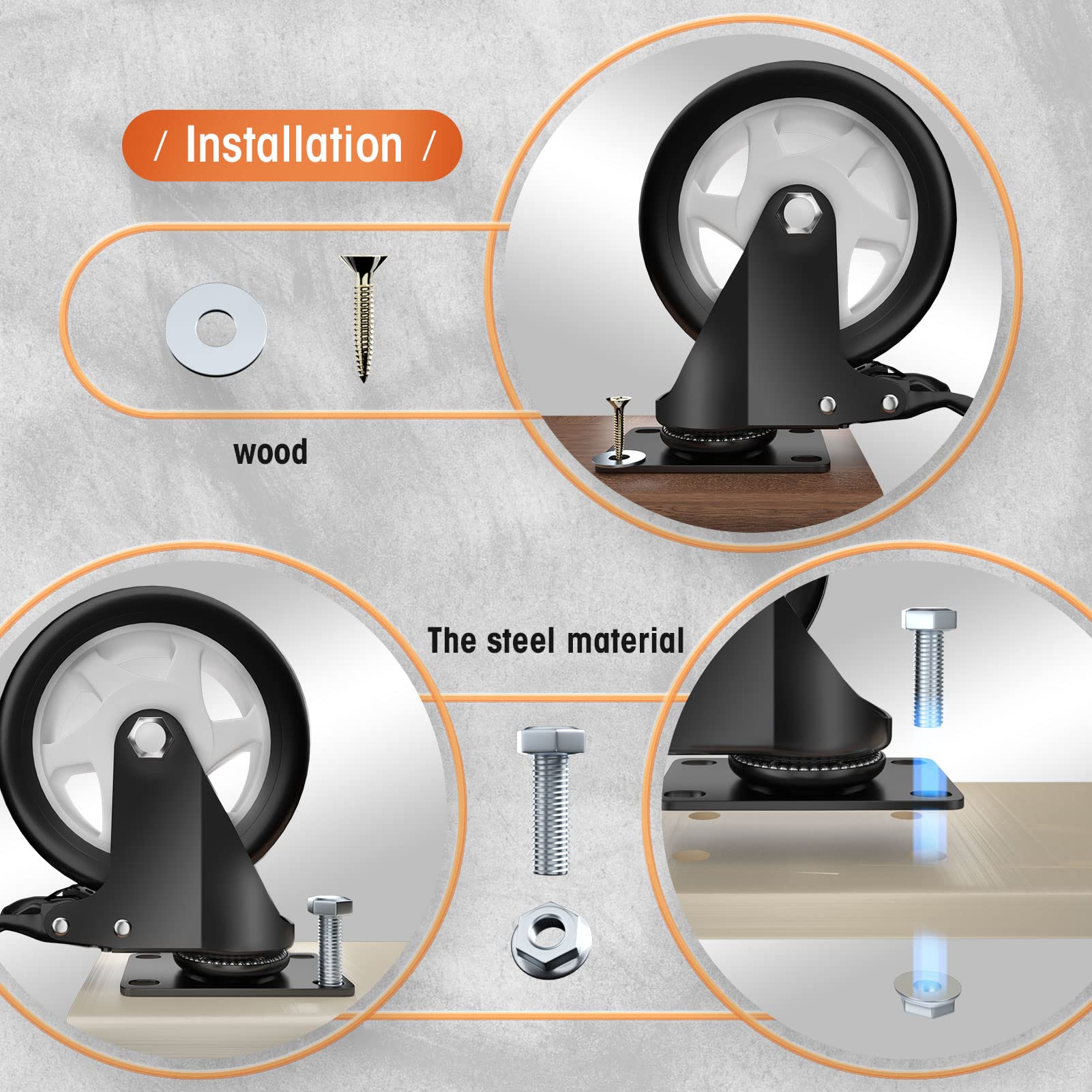 / Installation /

wood

The steel material