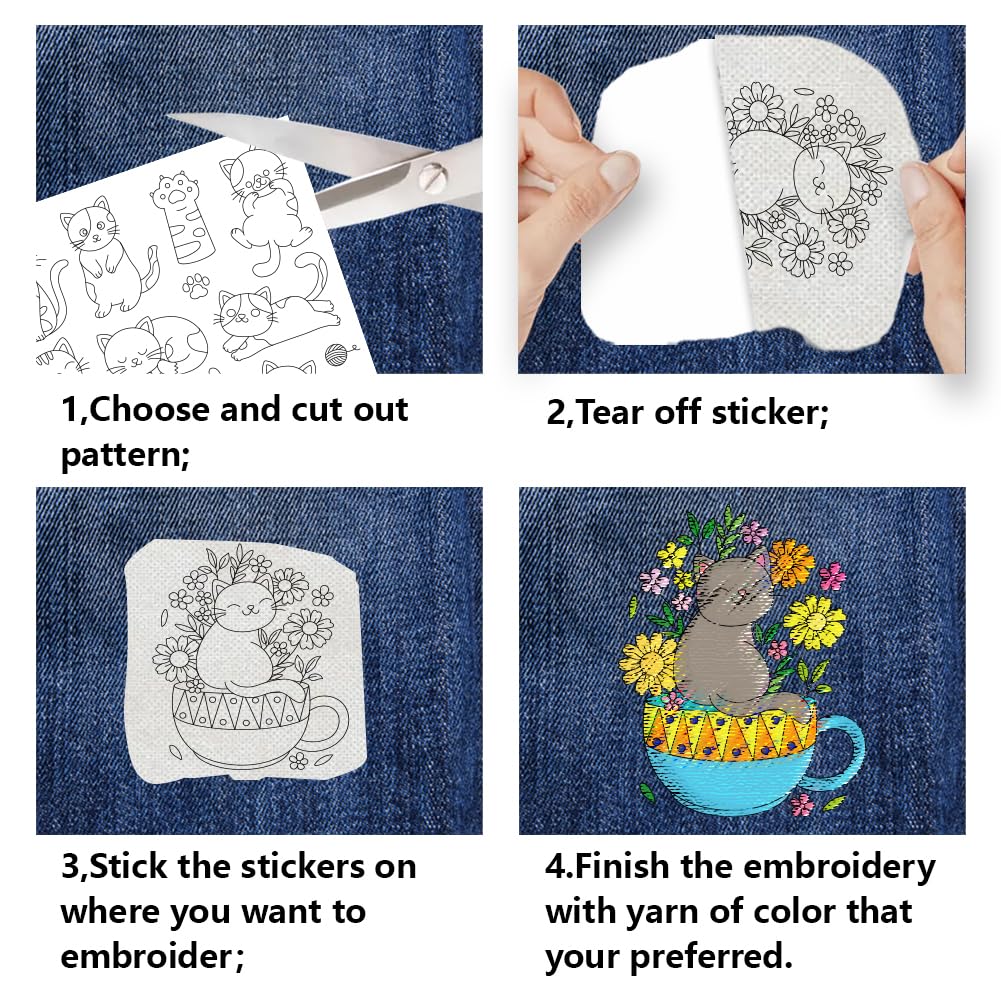 1,Choose and cut out pattern;

2,Tear off sticker;

3,Stick the stickers on where you want to embroider;

4.Finish the embroidery with yarn of color that your preferred.