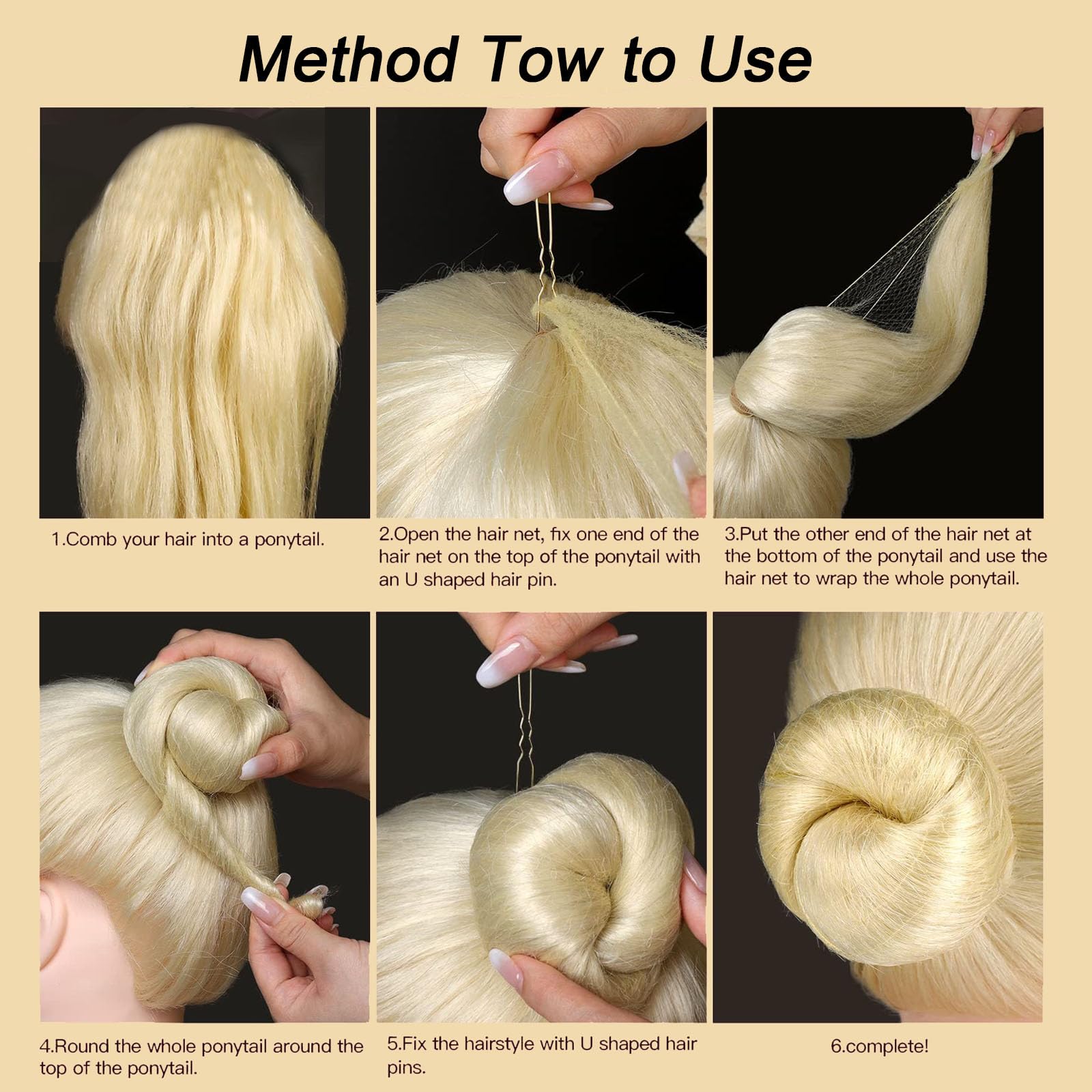 Method Tow to Use

1.Comb your hair into a ponytail.

2.Open the hair net, fix one end of the hair net on the top of the ponytail with an U shaped hair pin.

3.Put the other end of the hair net at the bottom of the ponytail and use the hair net to wrap the whole ponytail.

4.Round the whole ponytail around the top of the ponytail.

5.Fix the hairstyle with U shaped hair pins.

6.complete!