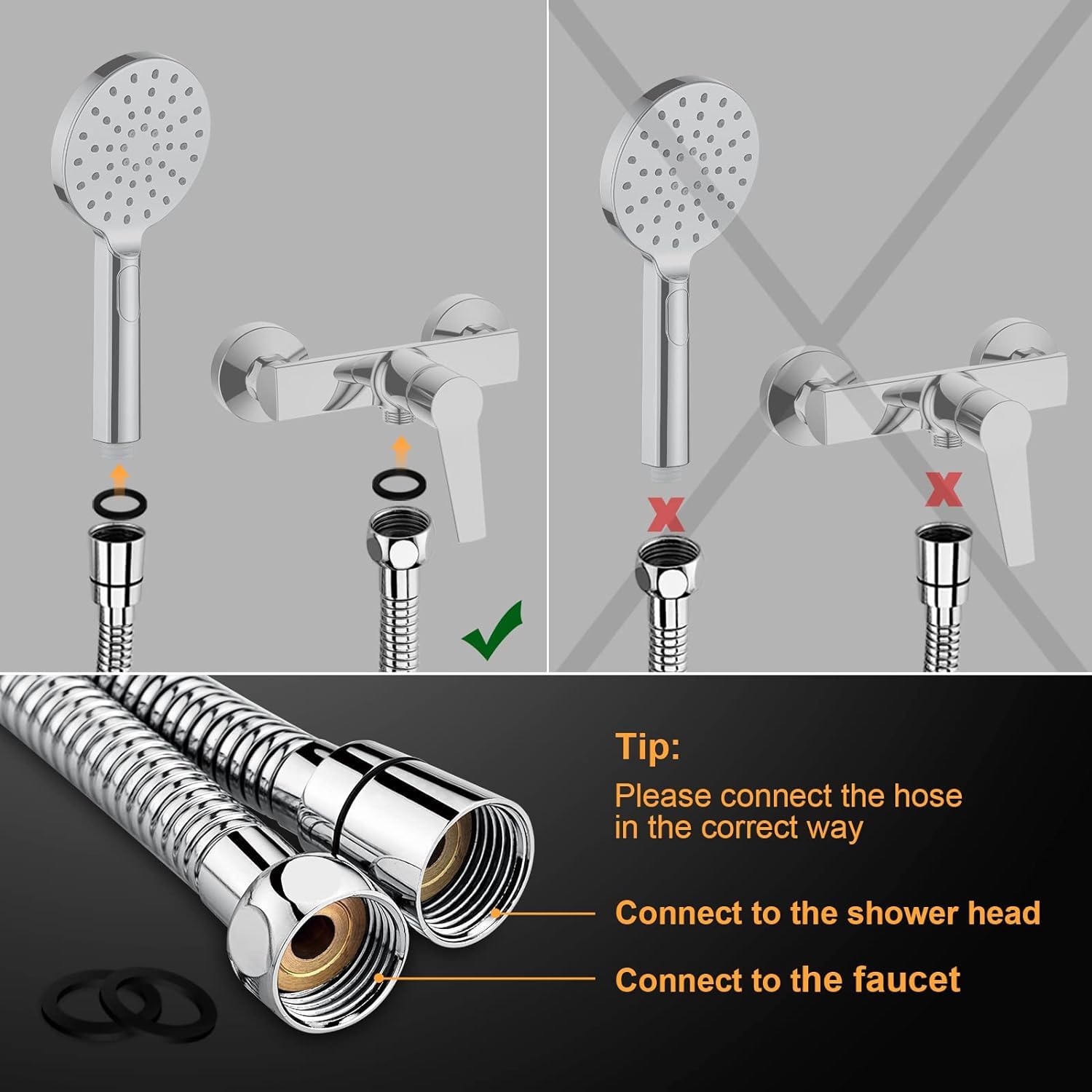 Tip:
Please connect the hose in the correct way

Connect to the shower head

Connect to the faucet