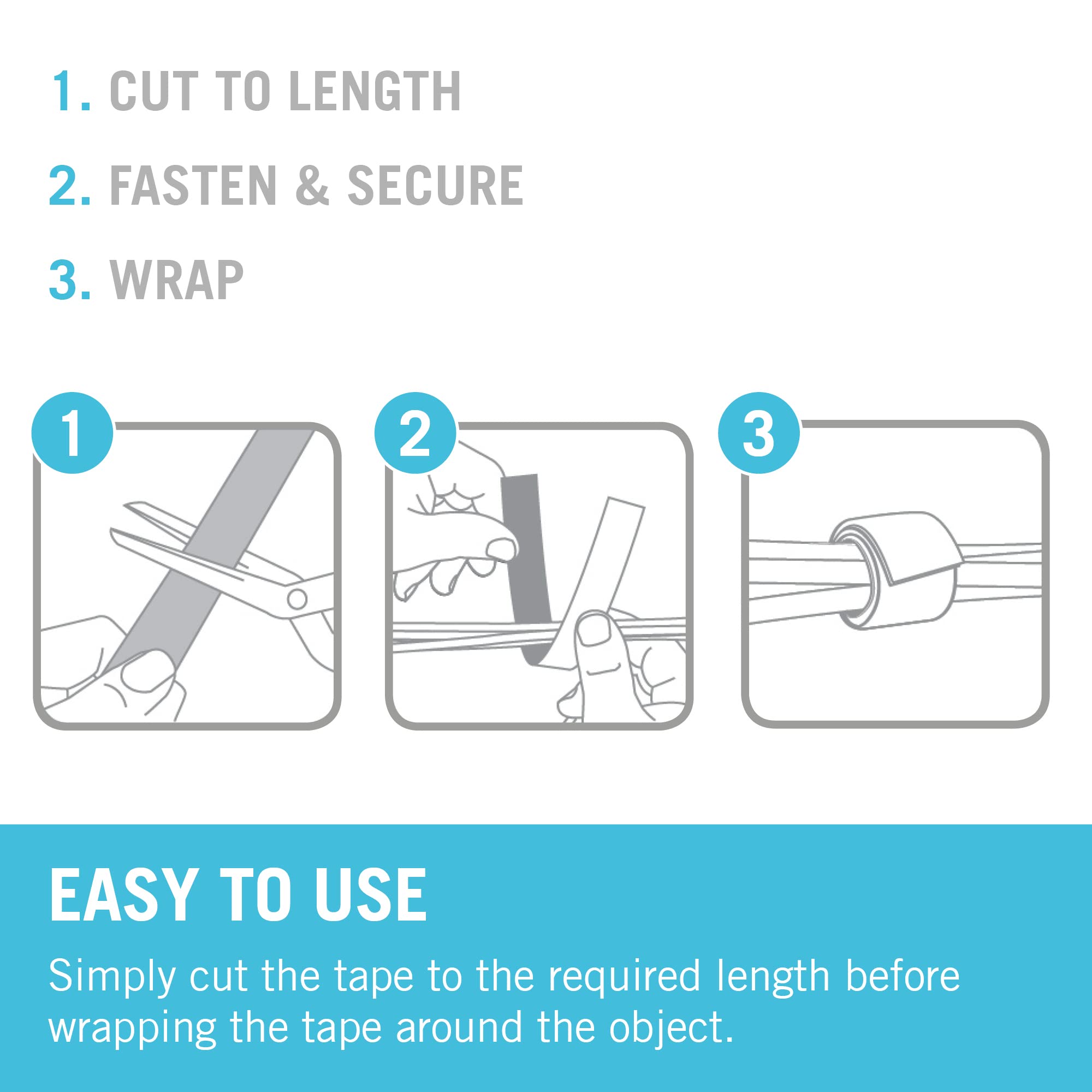 1. CUT TO LENGTH
2. FASTEN & SECURE
3. WRAP

1

2

3

EASY TO USE

Simply cut the tape to the required length before wrapping the tape around the object.