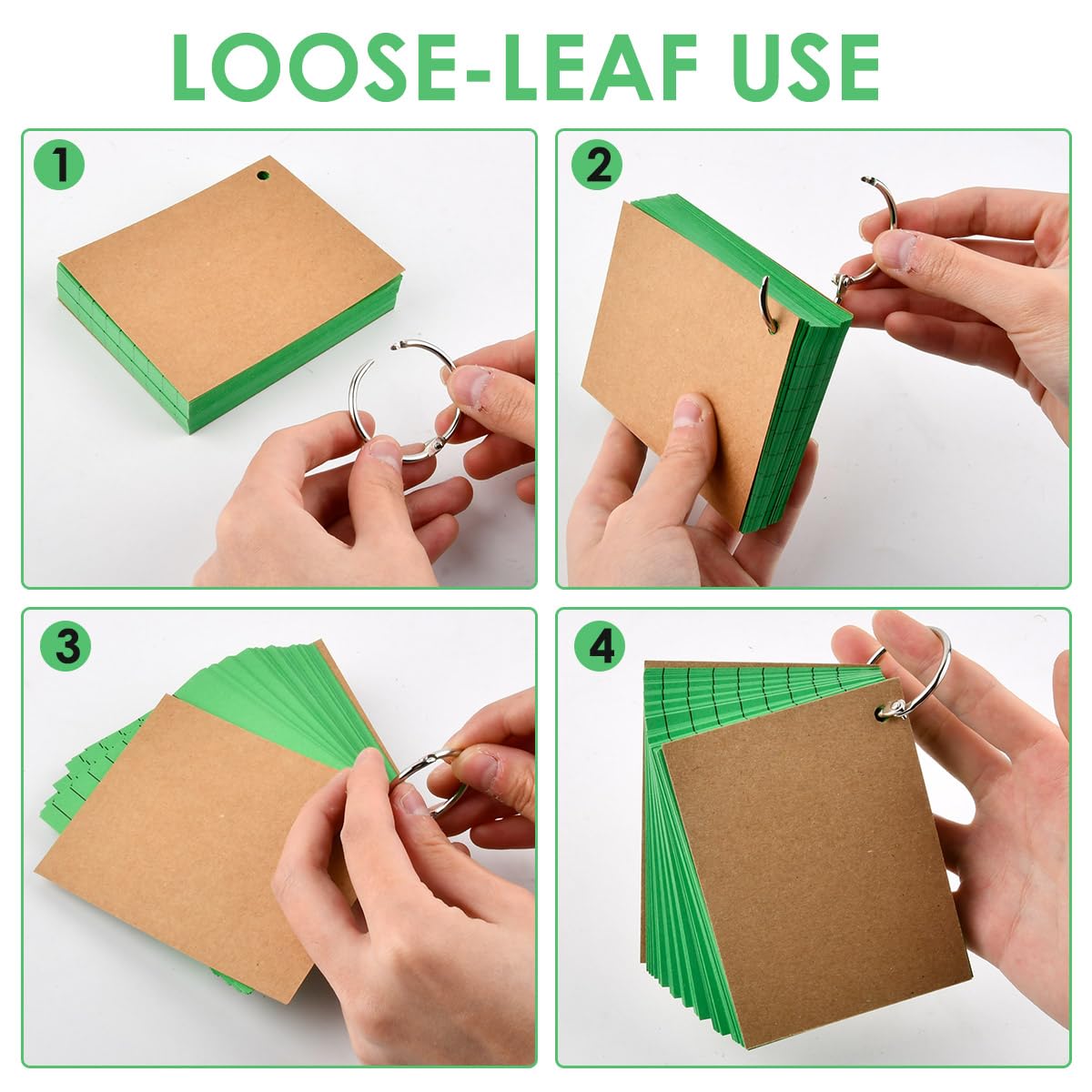 LOOSE-LEAF USE

1

2

3

4