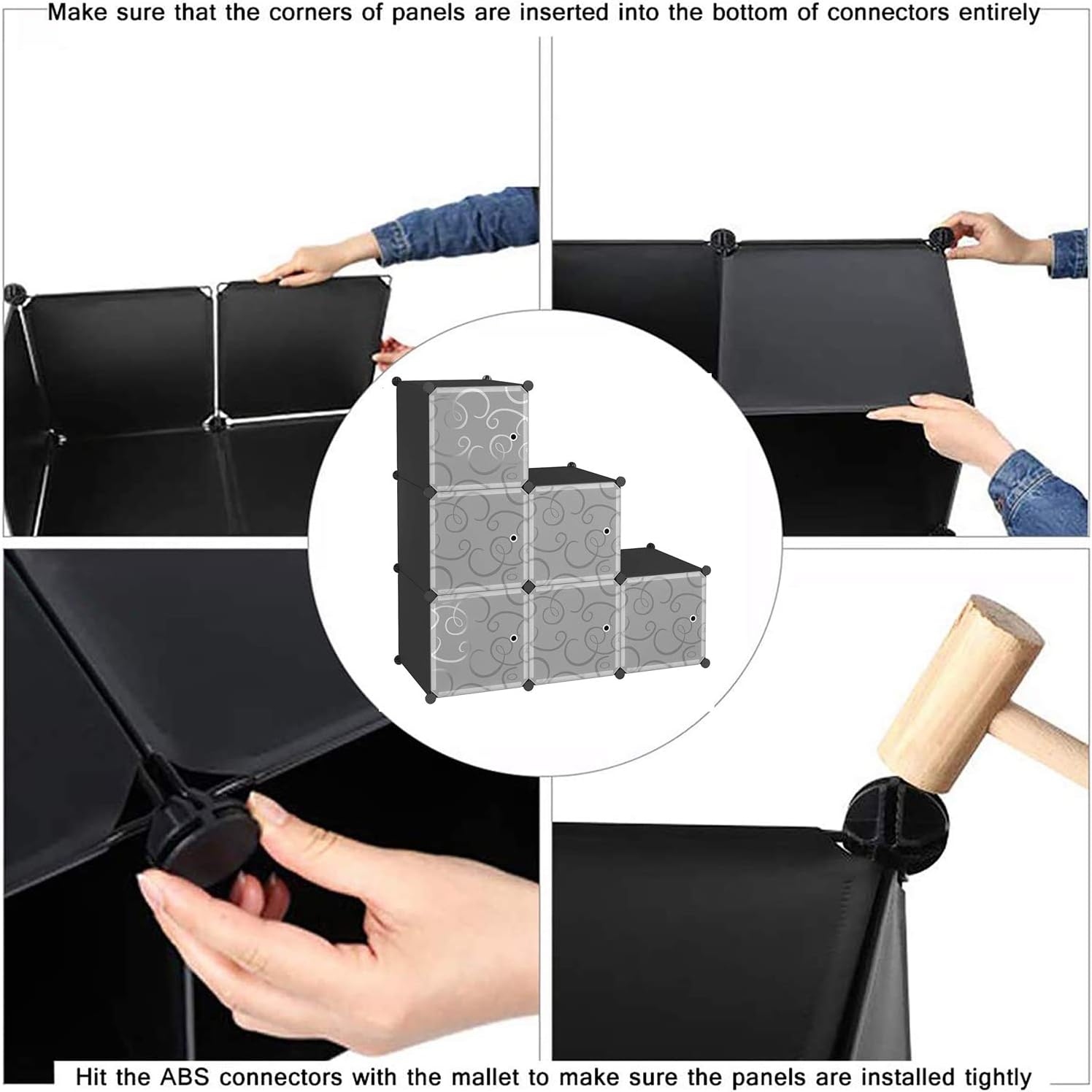 Make sure that the corners of panels are inserted into the bottom of connectors entirely

Hit the ABS connectors with the mallet to make sure the panels are installed tightly