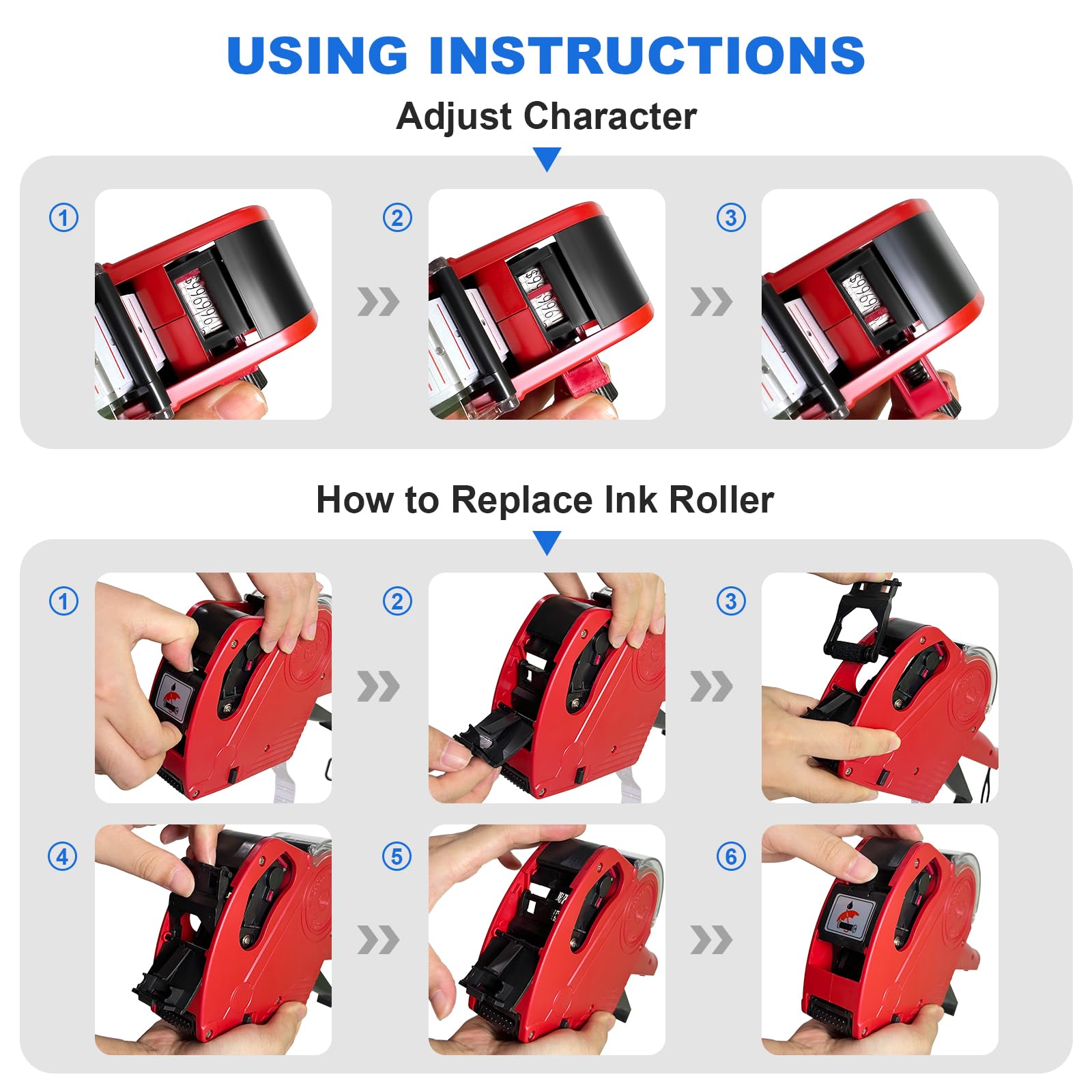 USING INSTRUCTIONS

Adjust Character

①

②

③

How to Replace Ink Roller

①

②

③

④

⑤

⑥