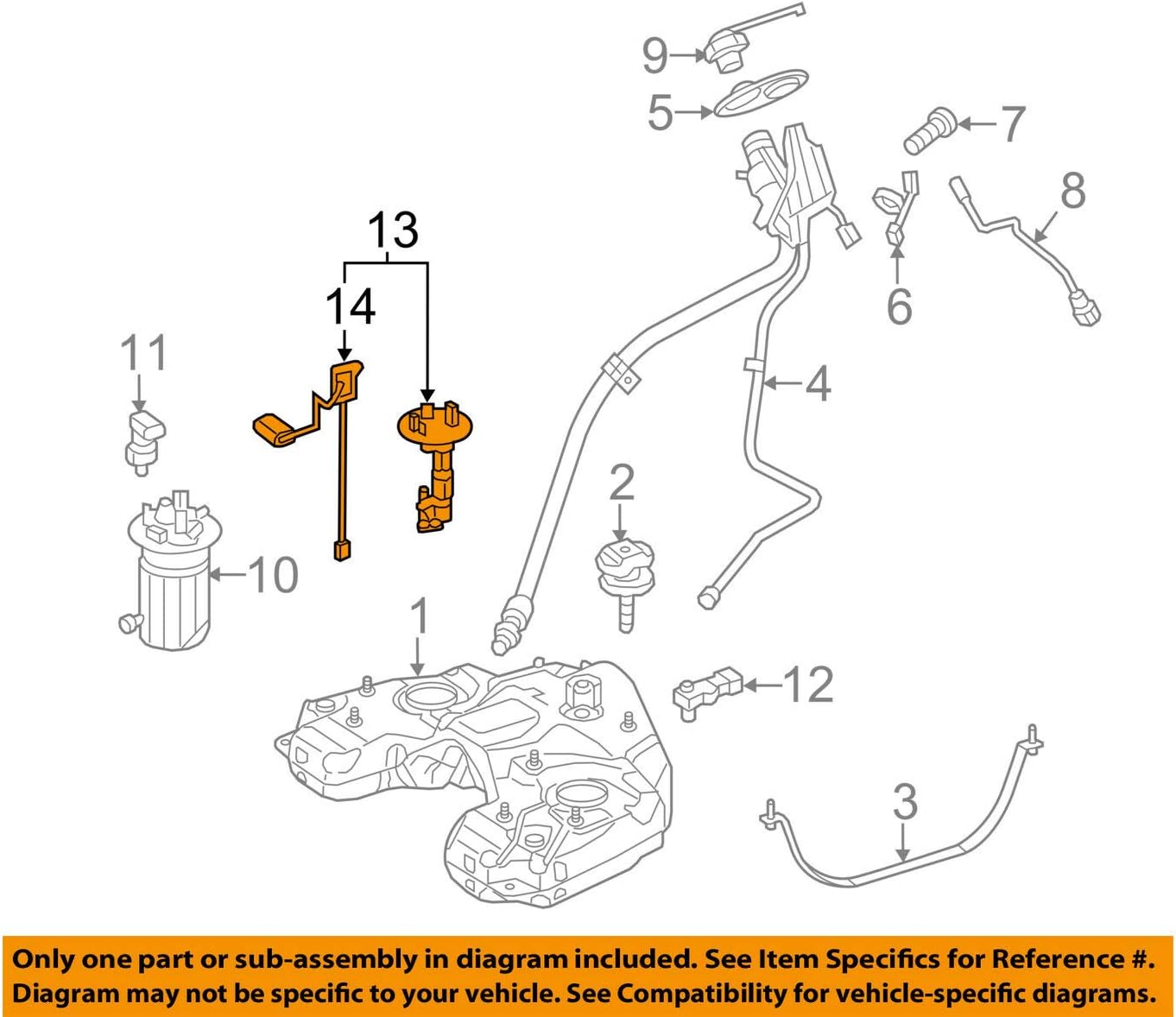 9
5
7
8
6
13
14
11
4
2
10
1
12
3

Only one part or sub-assembly in diagram included. See Item Specifics for Reference #.
Diagram may not be specific to your vehicle. See Compatibility for vehicle-specific diagrams.