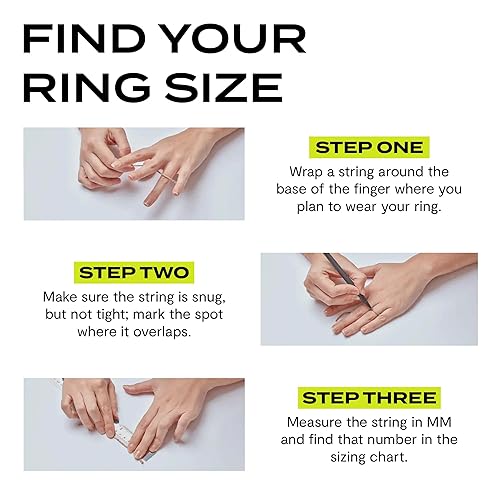 FIND YOUR RING SIZE

STEP ONE

Wrap a string around the base of the finger where you plan to wear your ring.

STEP TWO

Make sure the string is snug, but not tight; mark the spot where it overlaps.

STEP THREE

Measure the string in MM and find that number in the sizing chart.