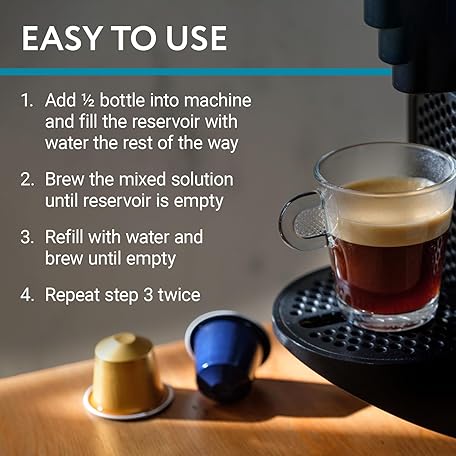 EASY TO USE

1. Add ½ bottle into machine and fill the reservoir with water the rest of the way

2. Brew the mixed solution until reservoir is empty

3. Refill with water and brew until empty

4. Repeat step 3 twice