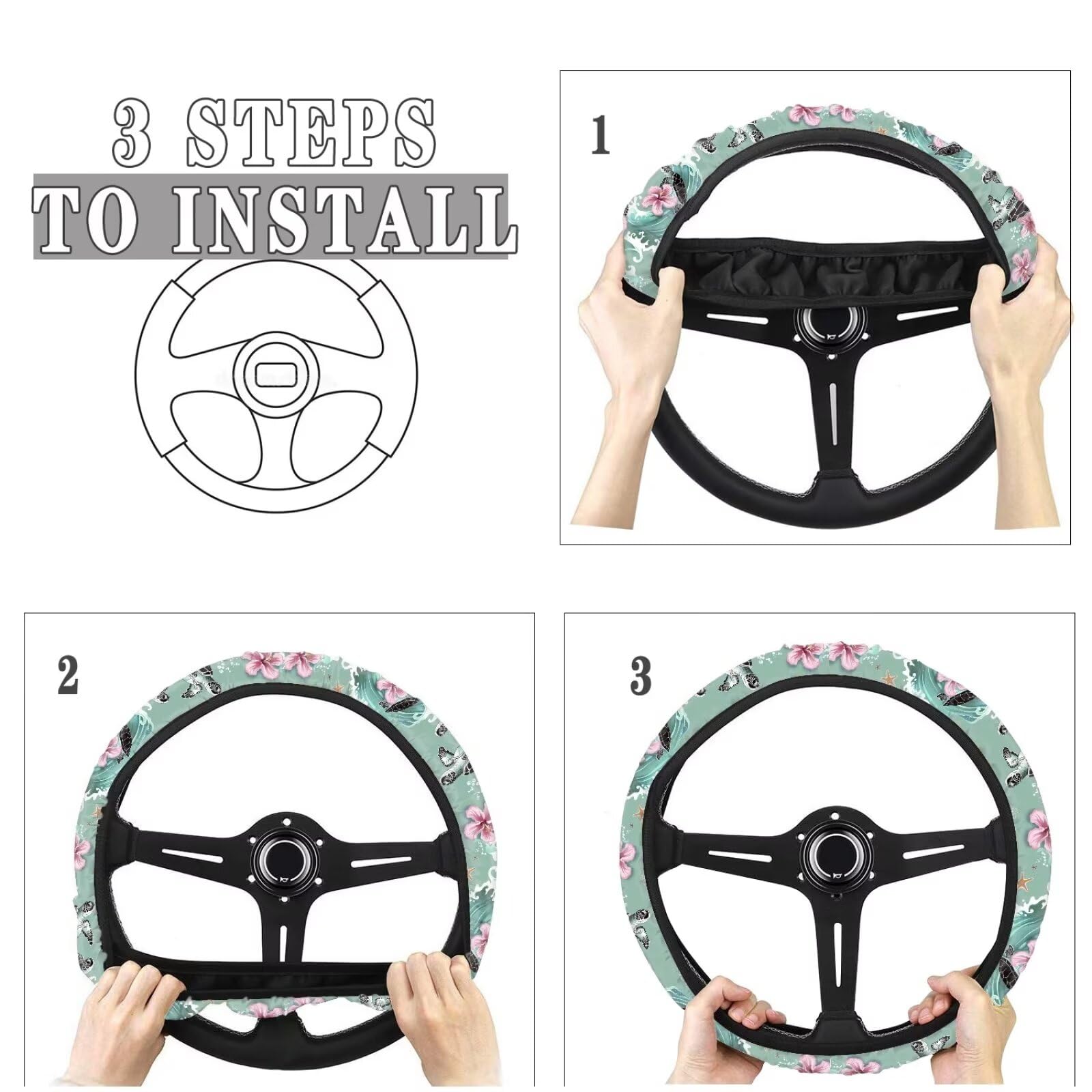 3 STEPS
TO INSTALL

1

2

3