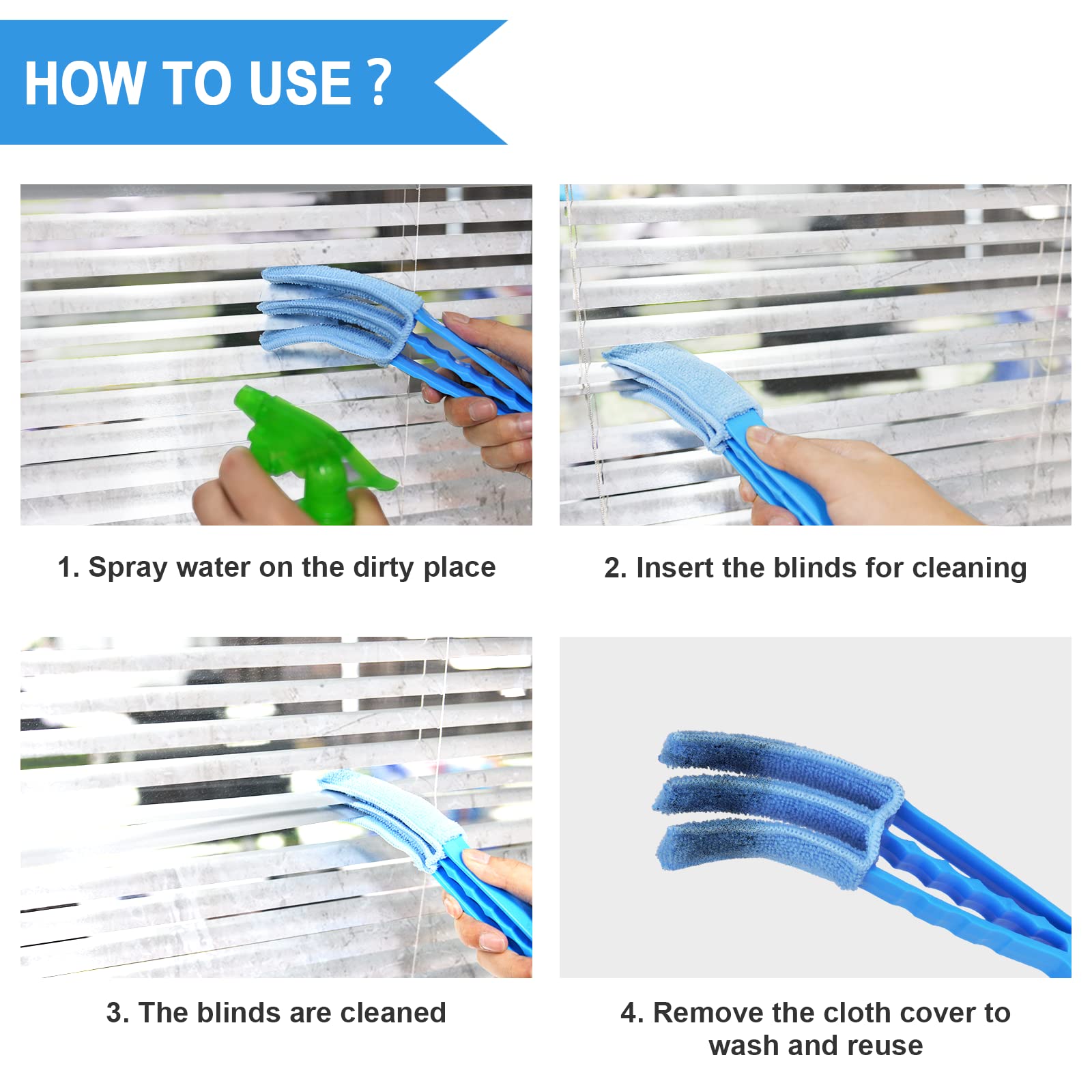 HOW TO USE ?

1. Spray water on the dirty place

2. Insert the blinds for cleaning

3. The blinds are cleaned

4. Remove the cloth cover to wash and reuse