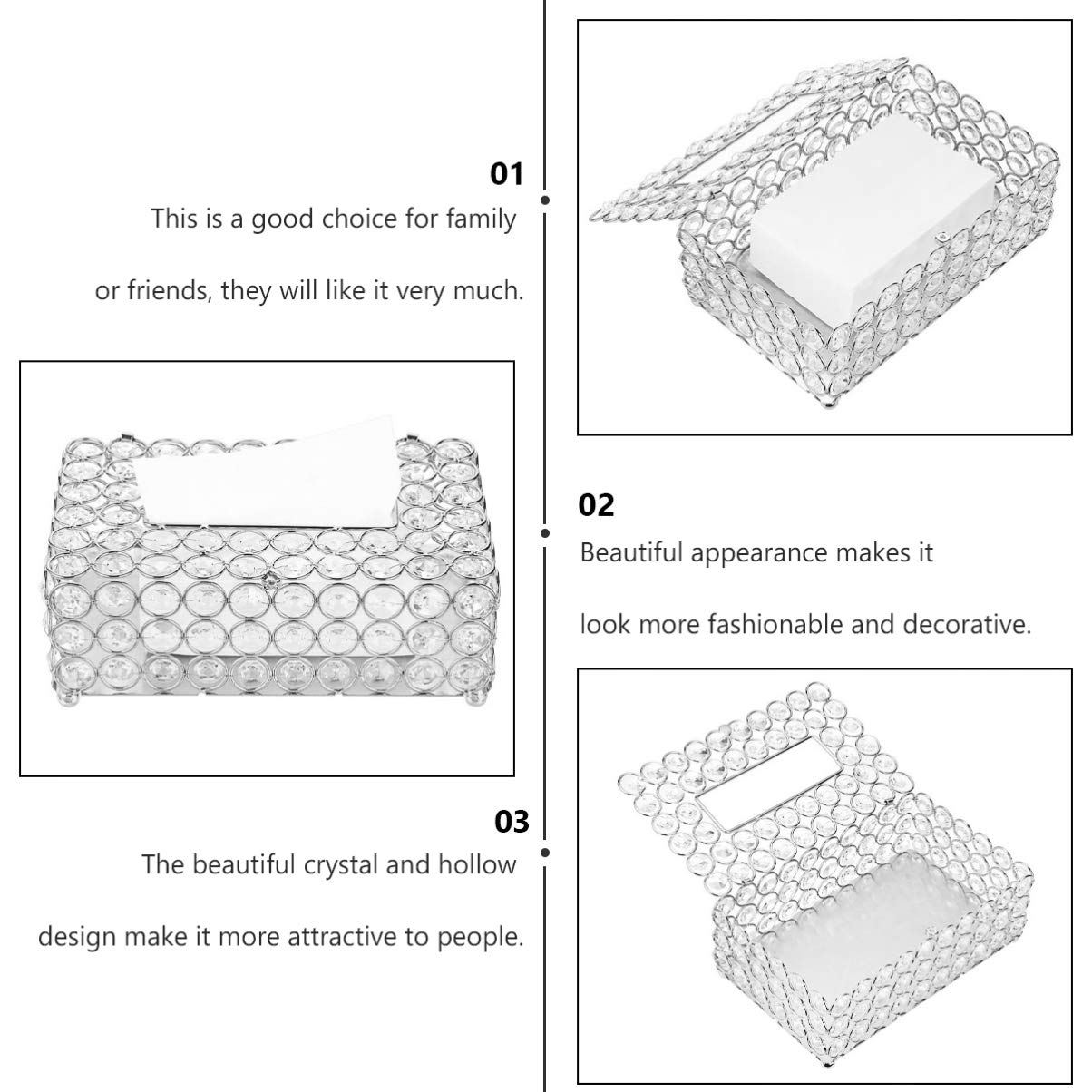 01

This is a good choice for family

or friends, they will like it very much.

02

Beautiful appearance makes it

look more fashionable and decorative.

03

The beautiful crystal and hollow

design make it more attractive to people.