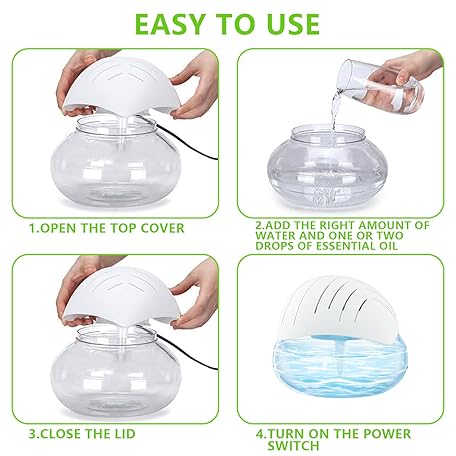 EASY TO USE

1.OPEN THE TOP COVER

2.ADD THE RIGHT AMOUNT OF WATER AND ONE OR TWO DROPS OF ESSENTIAL OIL

3.CLOSE THE LID

4.TURN ON THE POWER SWITCH