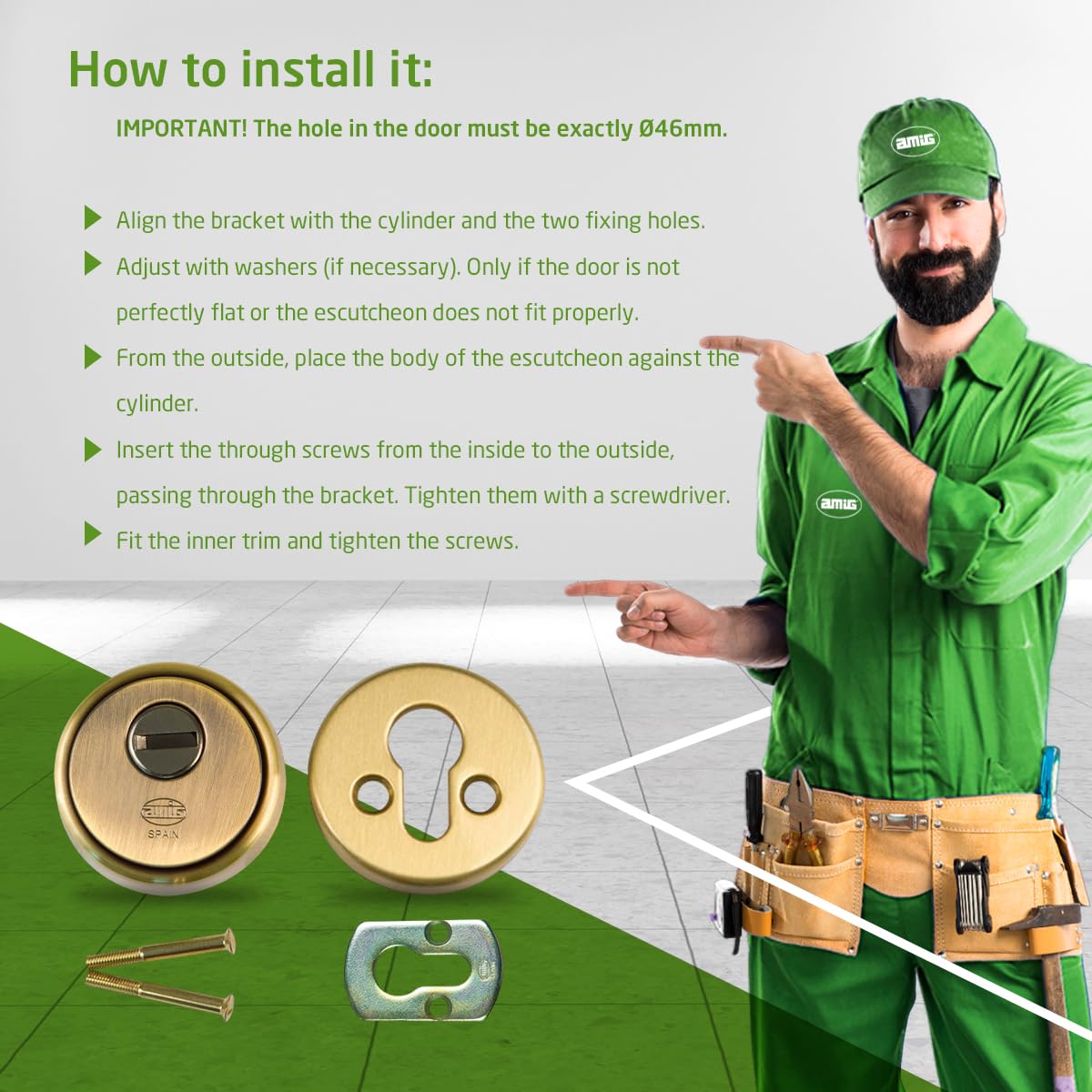 How to install it:

IMPORTANT! The hole in the door must be exactly Ø46mm.

Align the bracket with the cylinder and the two fixing holes.

Adjust with washers (if necessary). Only if the door is not perfectly flat or the escutcheon does not fit properly.

From the outside, place the body of the escutcheon against the cylinder.

Insert the through screws from the inside to the outside, passing through the bracket. Tighten them with a screwdriver.

Fit the inner trim and tighten the screws.

amig

amig

amig
SPAIN