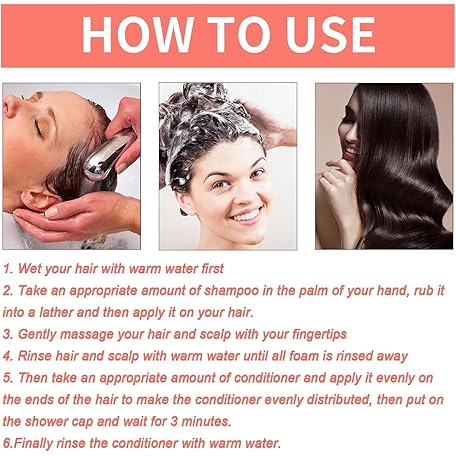 HOW TO USE

1. Wet your hair with warm water first
2. Take an appropriate amount of shampoo in the palm of your hand, rub it into a lather and then apply it on your hair.
3. Gently massage your hair and scalp with your fingertips
4. Rinse hair and scalp with warm water until all foam is rinsed away
5. Then take an appropriate amount of conditioner and apply it evenly on the ends of the hair to make the conditioner evenly distributed, then put on the shower cap and wait for 3 minutes.
6.Finally rinse the conditioner with warm water.