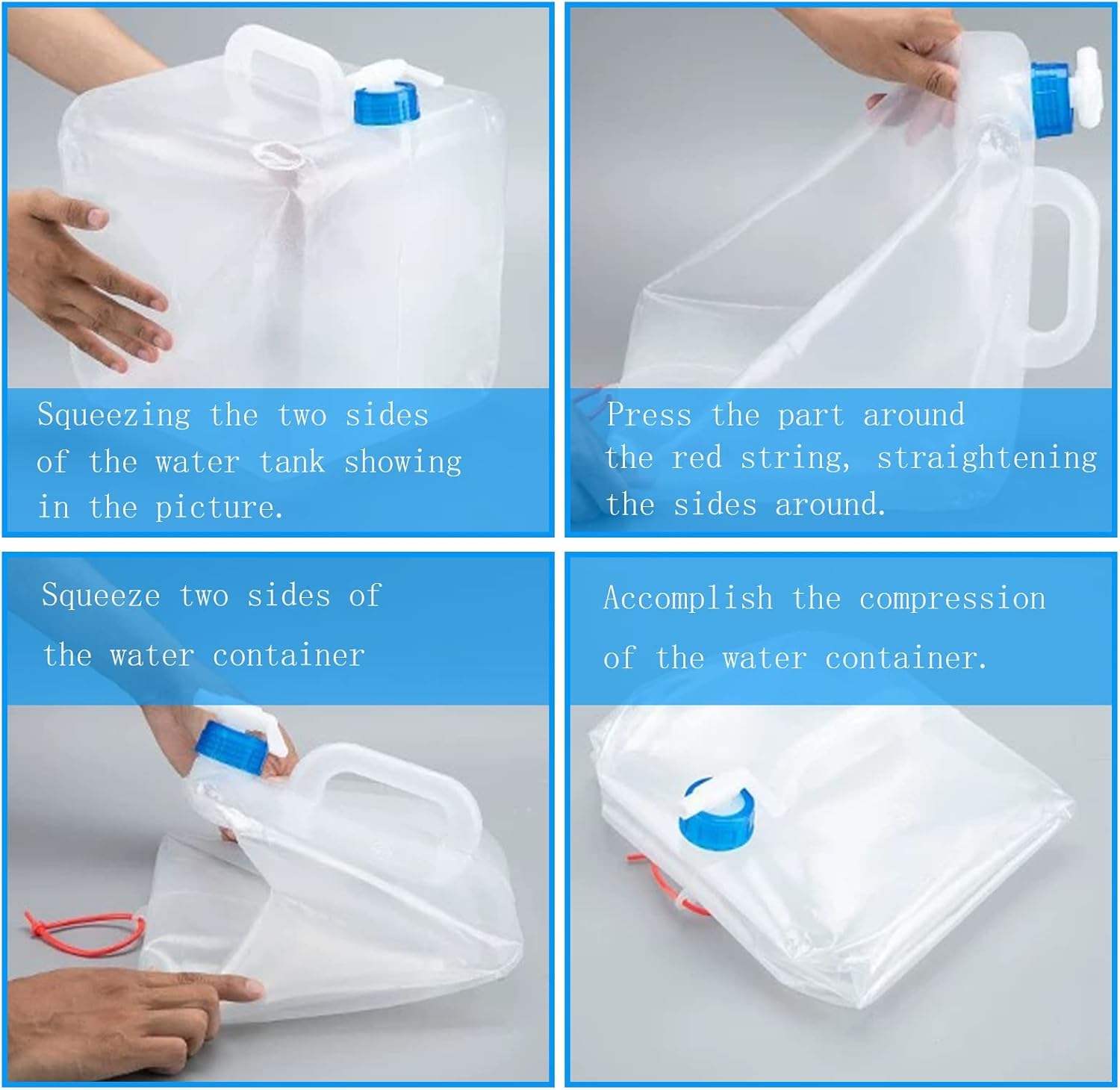 Squeezing the two sides of the water tank showing in the picture.

Press the part around the red string, straightening the sides around.

Squeeze two sides of the water container

Accomplish the compression of the water container.