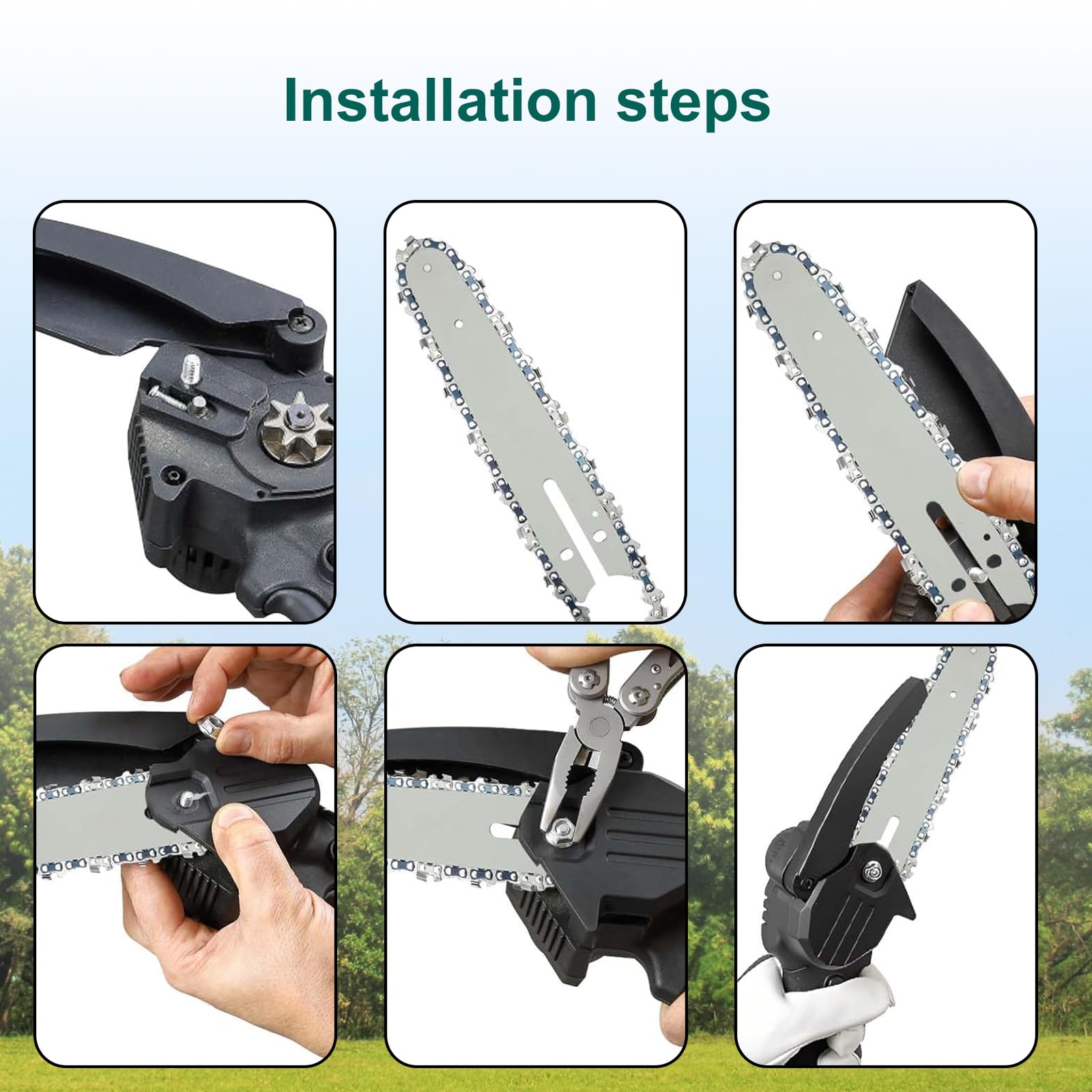 Installation steps