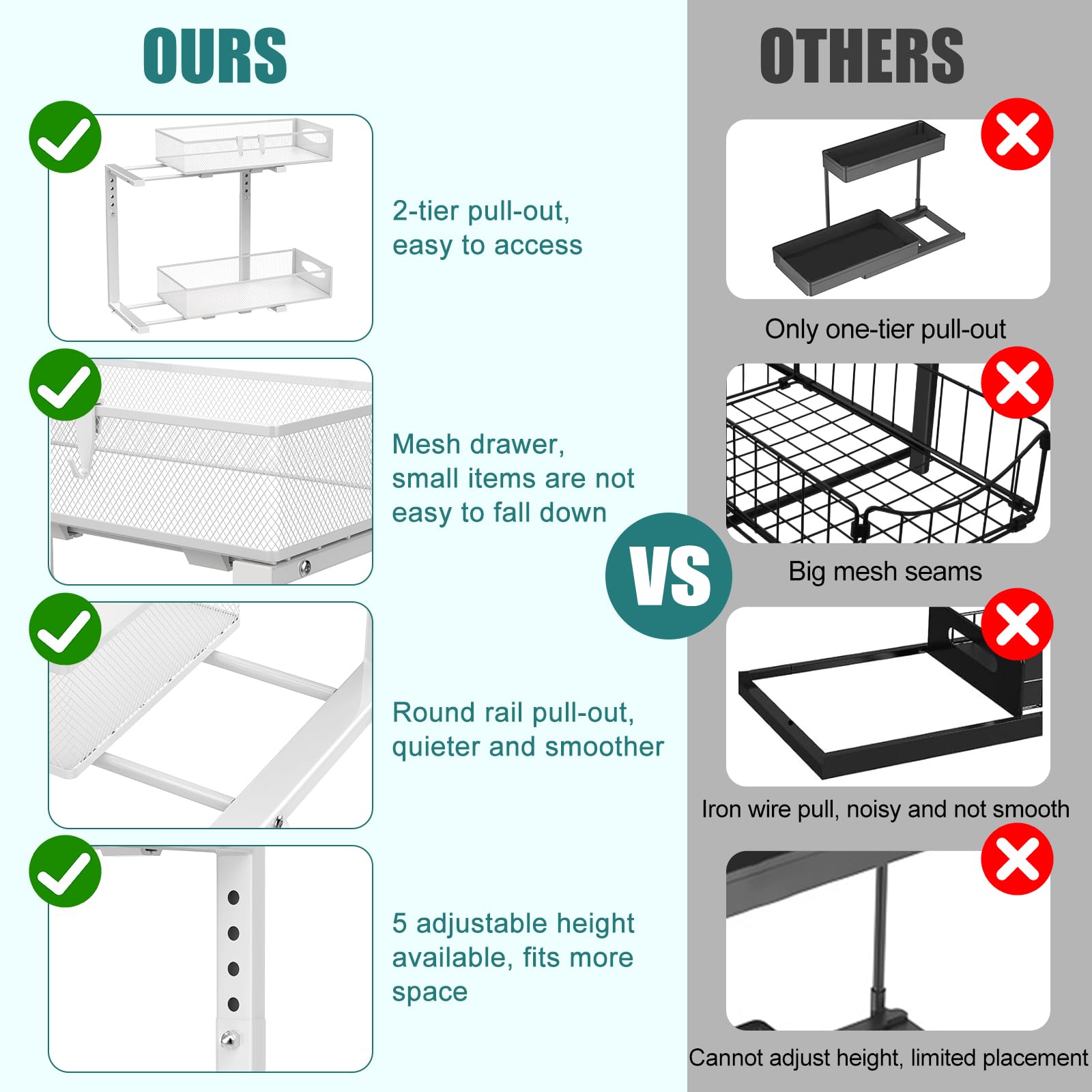 OURS

2-tier pull-out, easy to access

Mesh drawer, small items are not easy to fall down

Round rail pull-out, quieter and smoother

5 adjustable height available, fits more space

VS

OTHERS

Only one-tier pull-out

Big mesh seams

Iron wire pull, noisy and not smooth

Cannot adjust height, limited placement