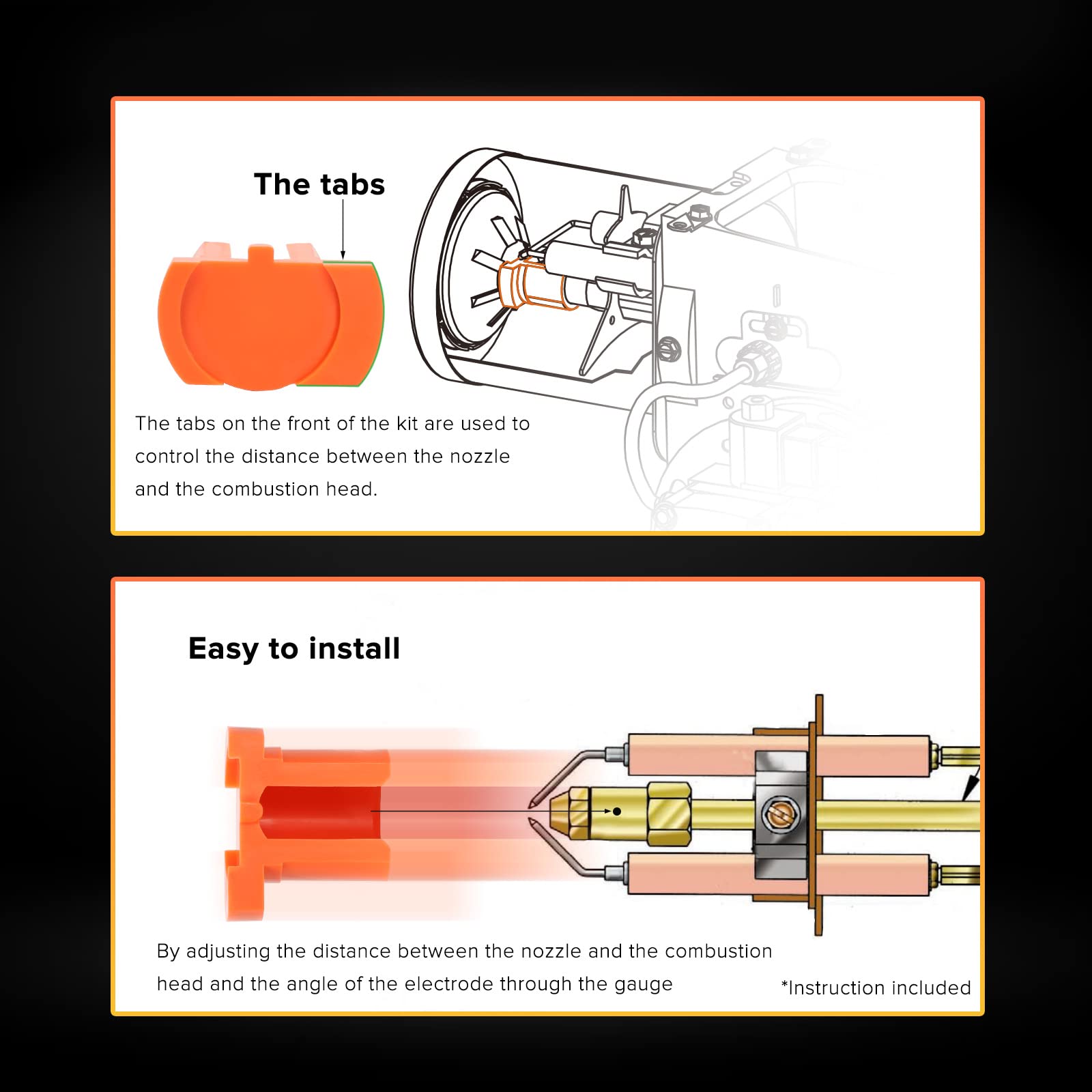 The tabs

The tabs on the front of the kit are used to control the distance between the nozzle and the combustion head.

Easy to install

By adjusting the distance between the nozzle and the combustion head and the angle of the electrode through the gauge

*Instruction included