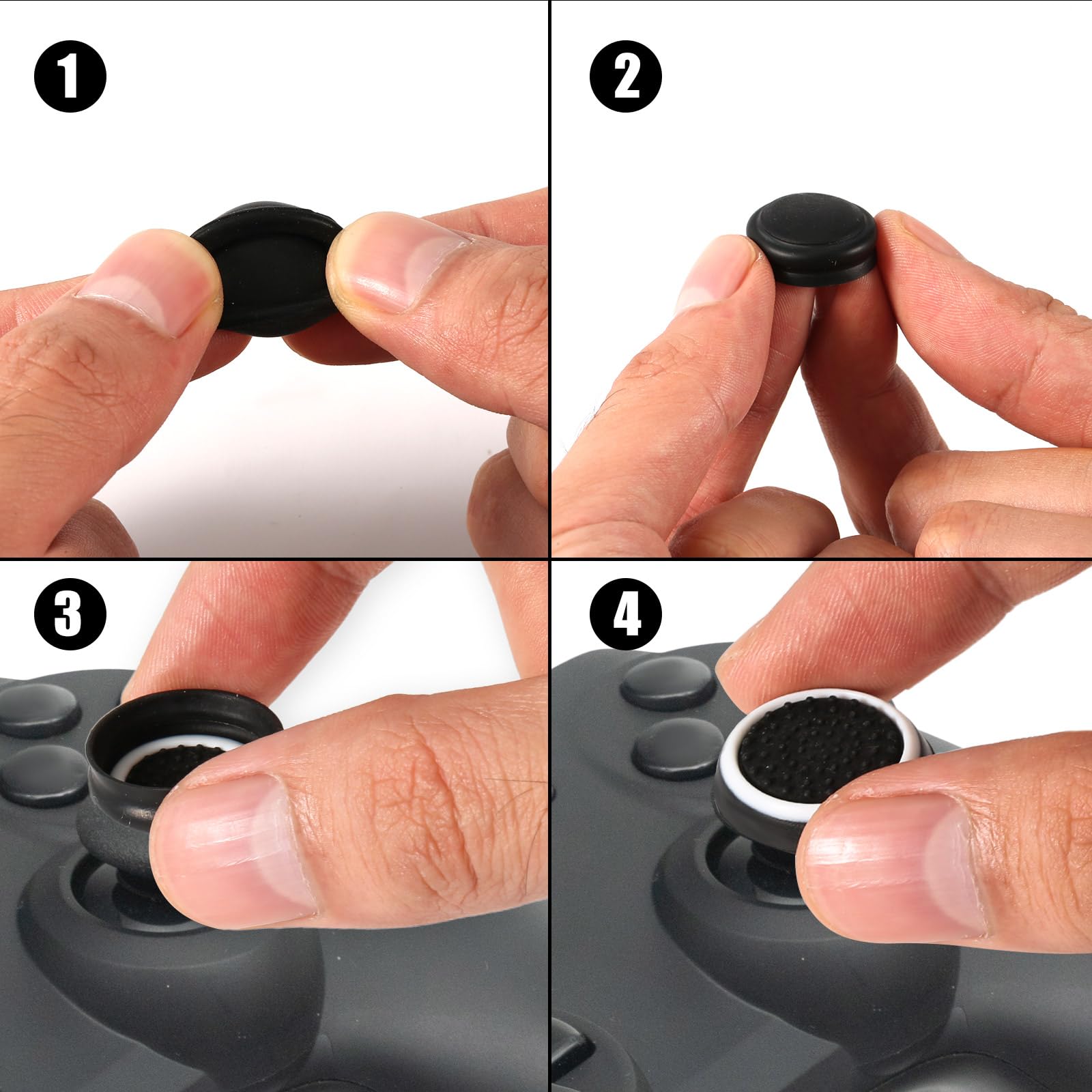 1

2

3

4