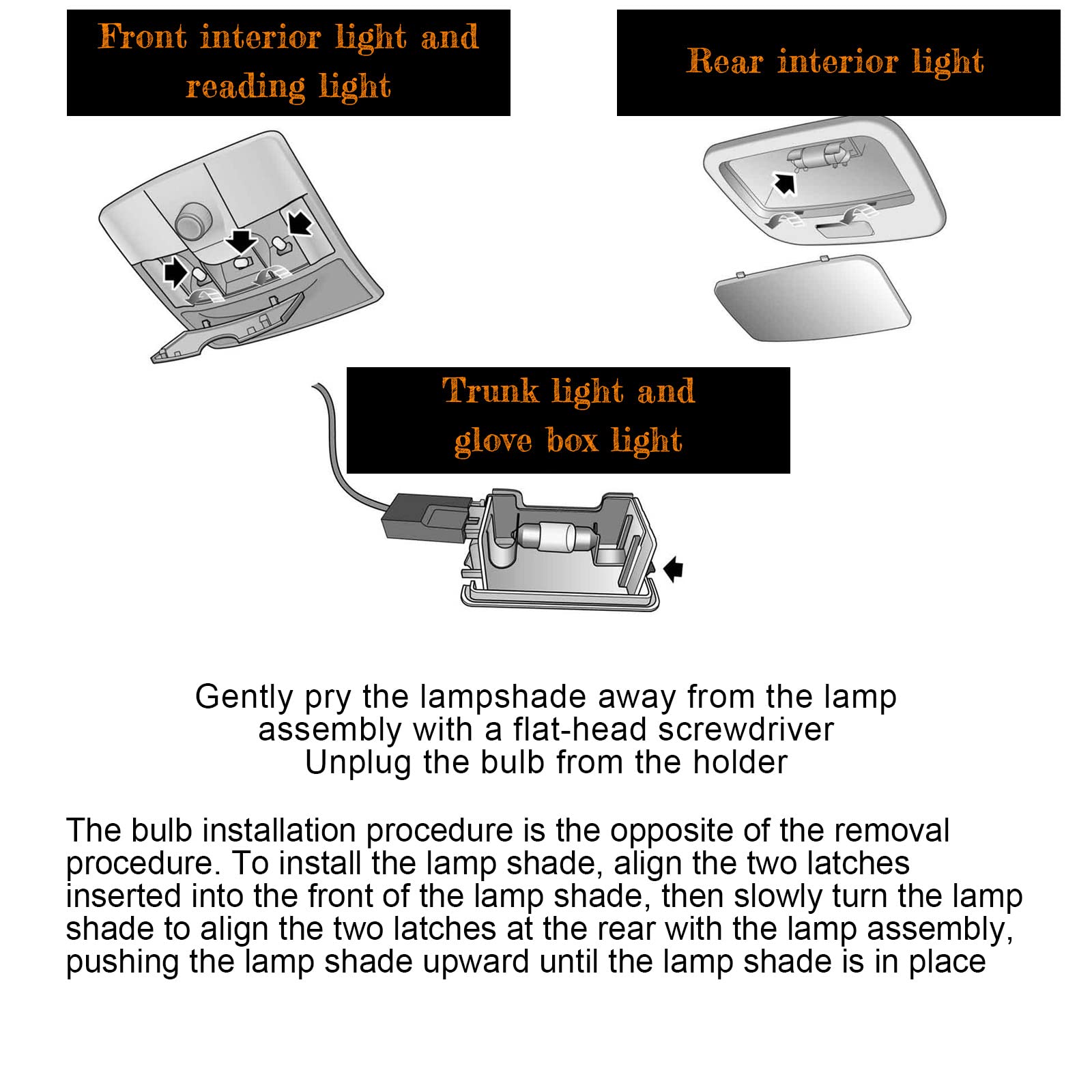 Front interior light and reading light

Rear interior light

Trunk light and glove box light

Gently pry the lampshade away from the lamp assembly with a flat-head screwdriver
Unplug the bulb from the holder

The bulb installation procedure is the opposite of the removal procedure. To install the lamp shade, align the two latches inserted into the front of the lamp shade, then slowly turn the lamp shade to align the two latches at the rear with the lamp assembly, pushing the lamp shade upward until the lamp shade is in place