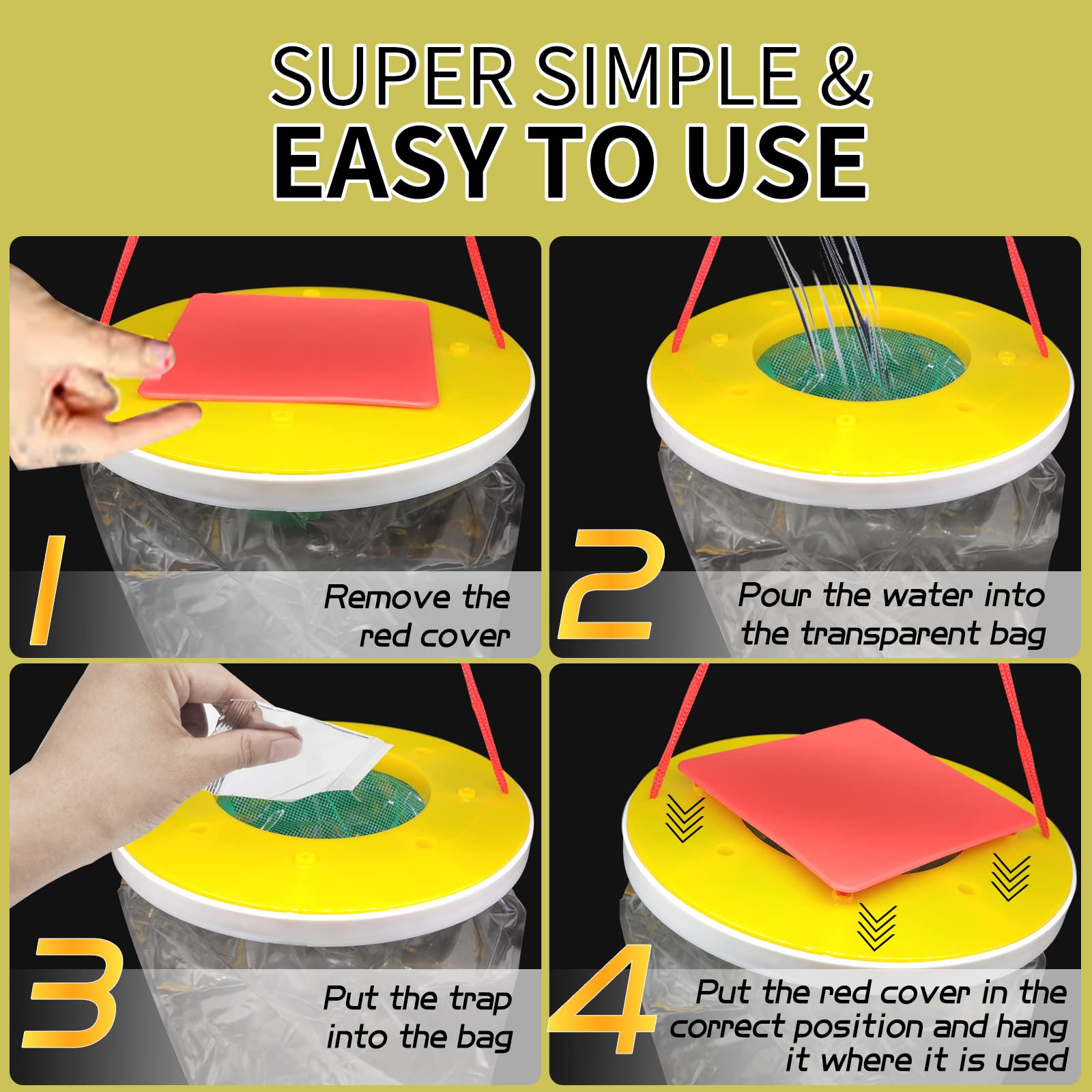 SUPER SIMPLE &
EASY TO USE

1
Remove the red cover

2
Pour the water into the transparent bag

3
Put the trap into the bag

4
Put the red cover in the correct position and hang it where it is used