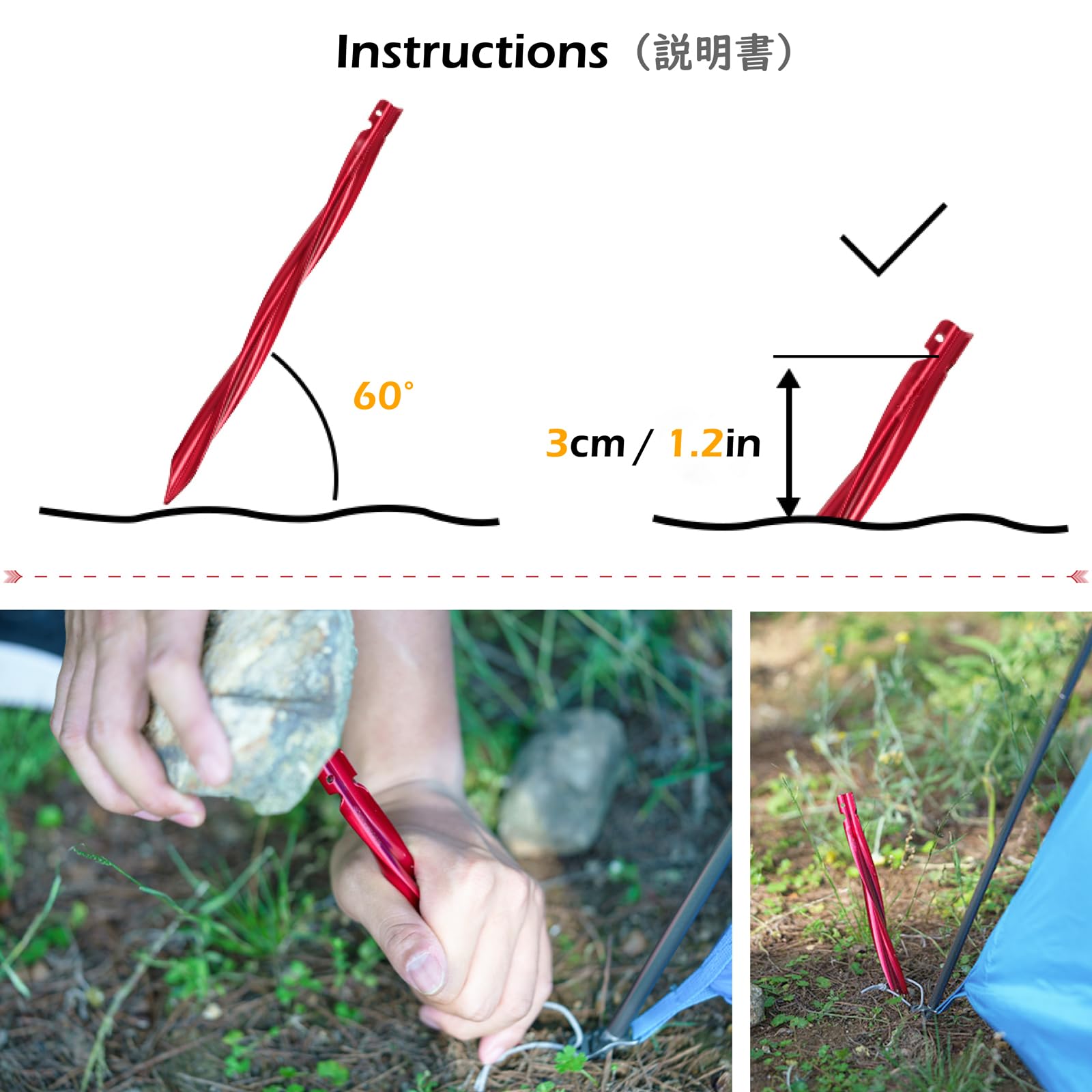 Instructions（説明書）

60°

3cm / 1.2in