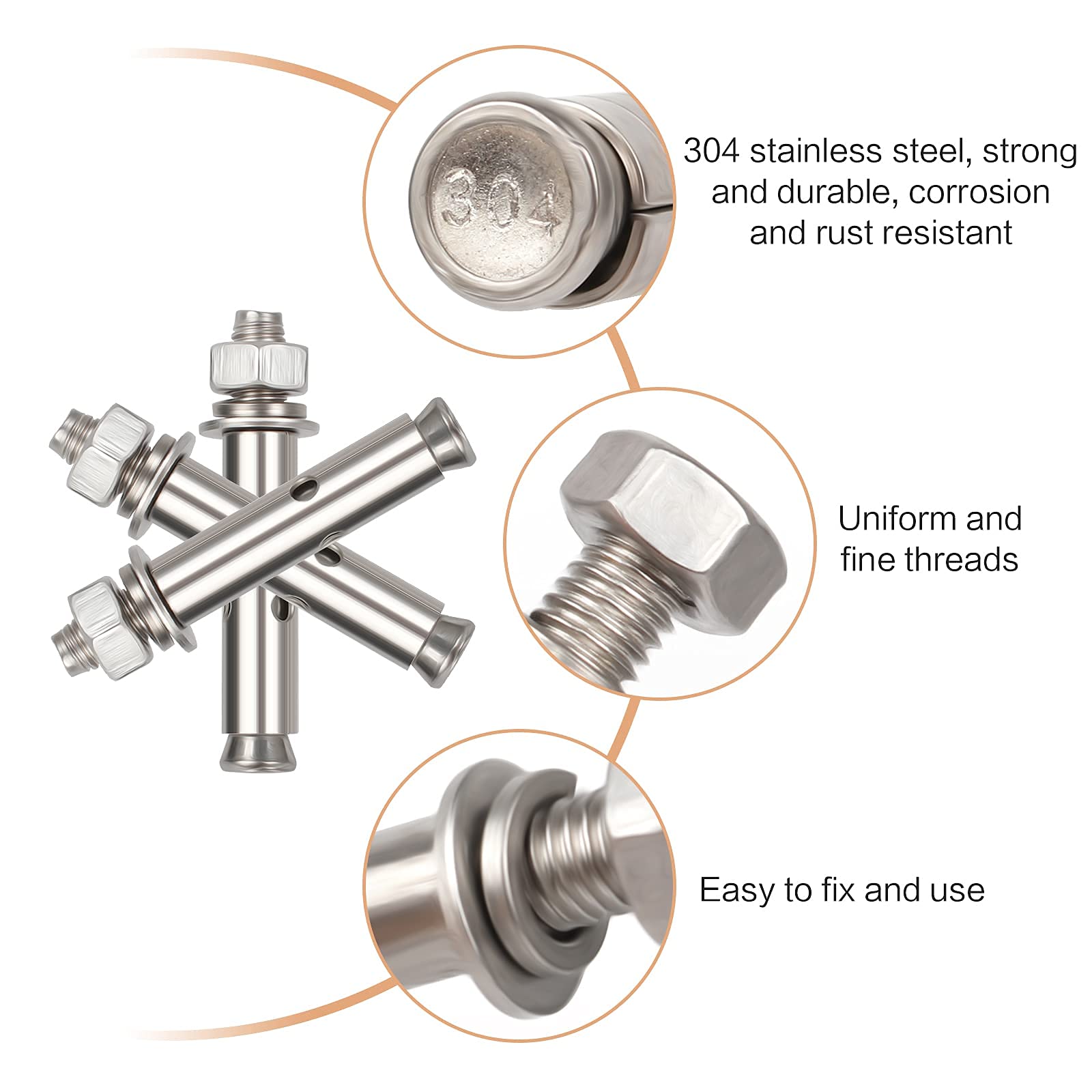 304

304 stainless steel, strong and durable, corrosion and rust resistant

Uniform and fine threads

Easy to fix and use