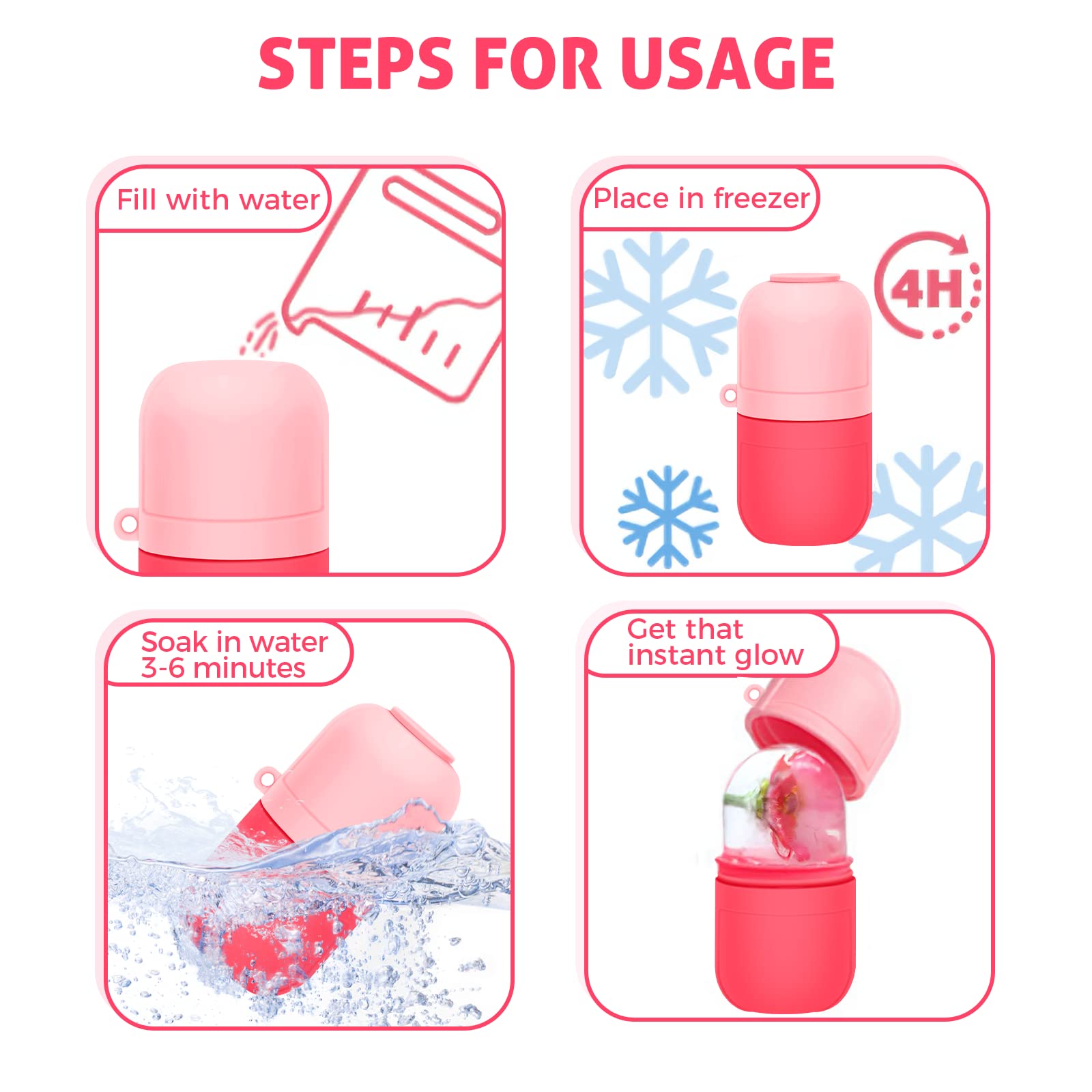 STEPS FOR USAGE

Fill with water

Place in freezer

4H

Soak in water 3-6 minutes

Get that instant glow