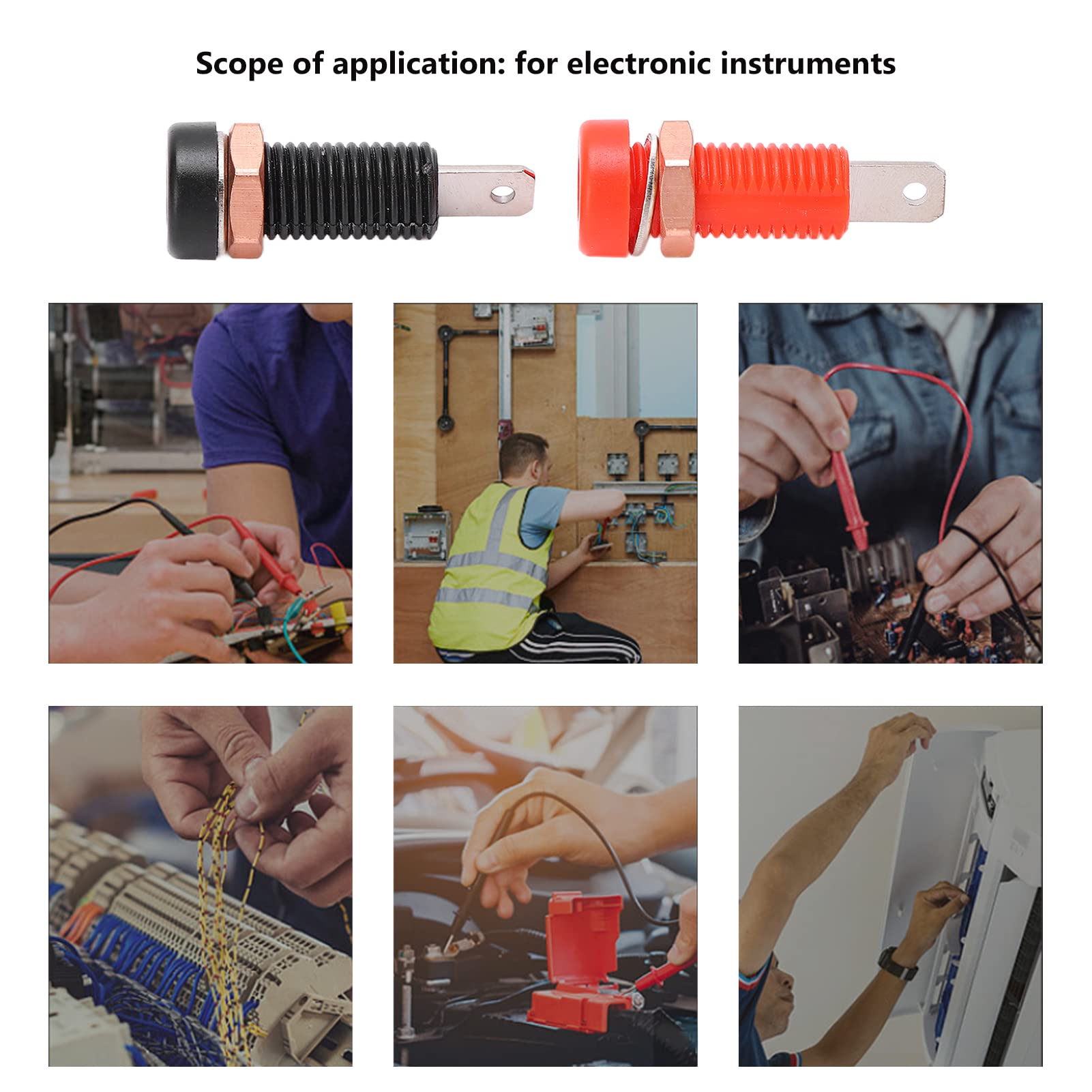 Scope of application: for electronic instruments