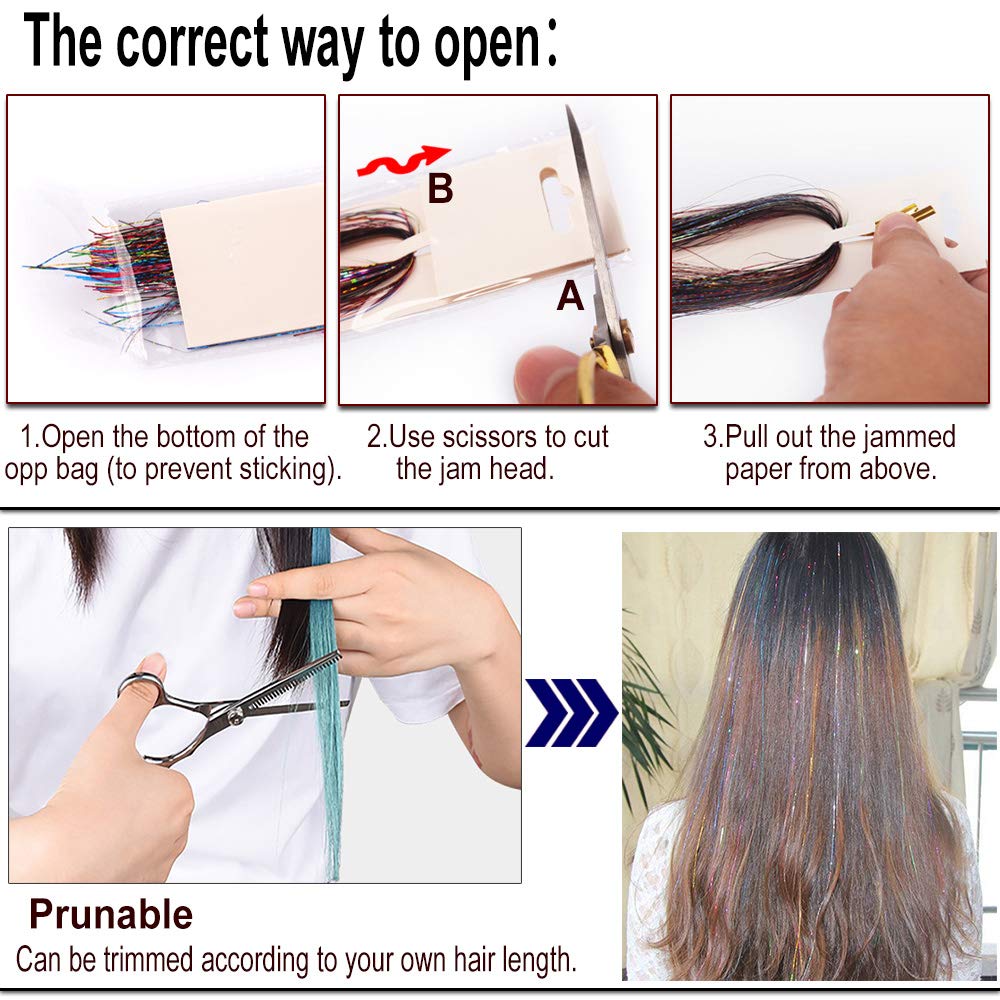 The correct way to open:

B

A

1.Open the bottom of the opp bag (to prevent sticking).

2.Use scissors to cut the jam head.

3.Pull out the jammed paper from above.

Prunable

Can be trimmed according to your own hair length.