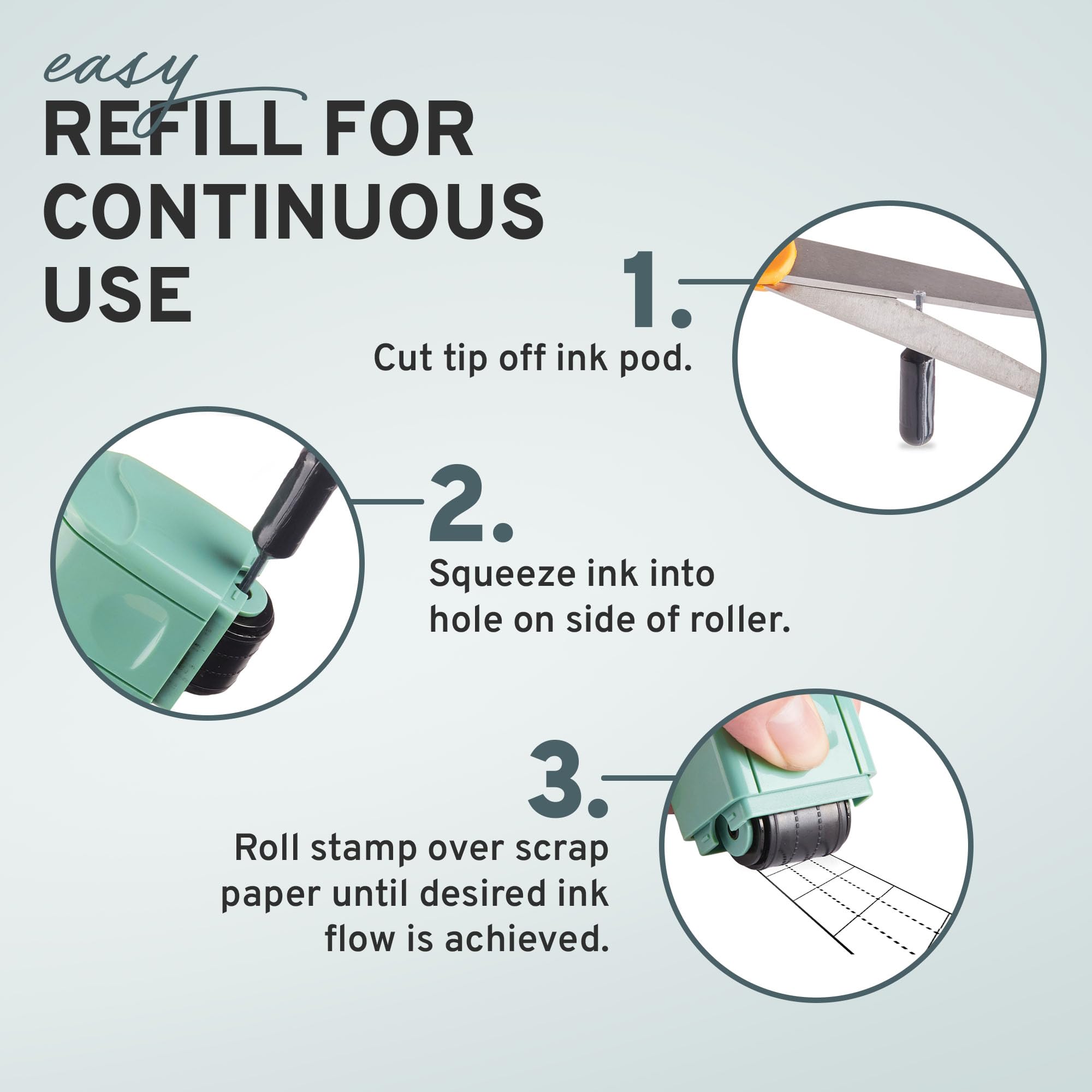 easy
REFILL FOR CONTINUOUS USE

1.
Cut tip off ink pod.

2.
Squeeze ink into hole on side of roller.

3.
Roll stamp over scrap paper until desired ink flow is achieved.